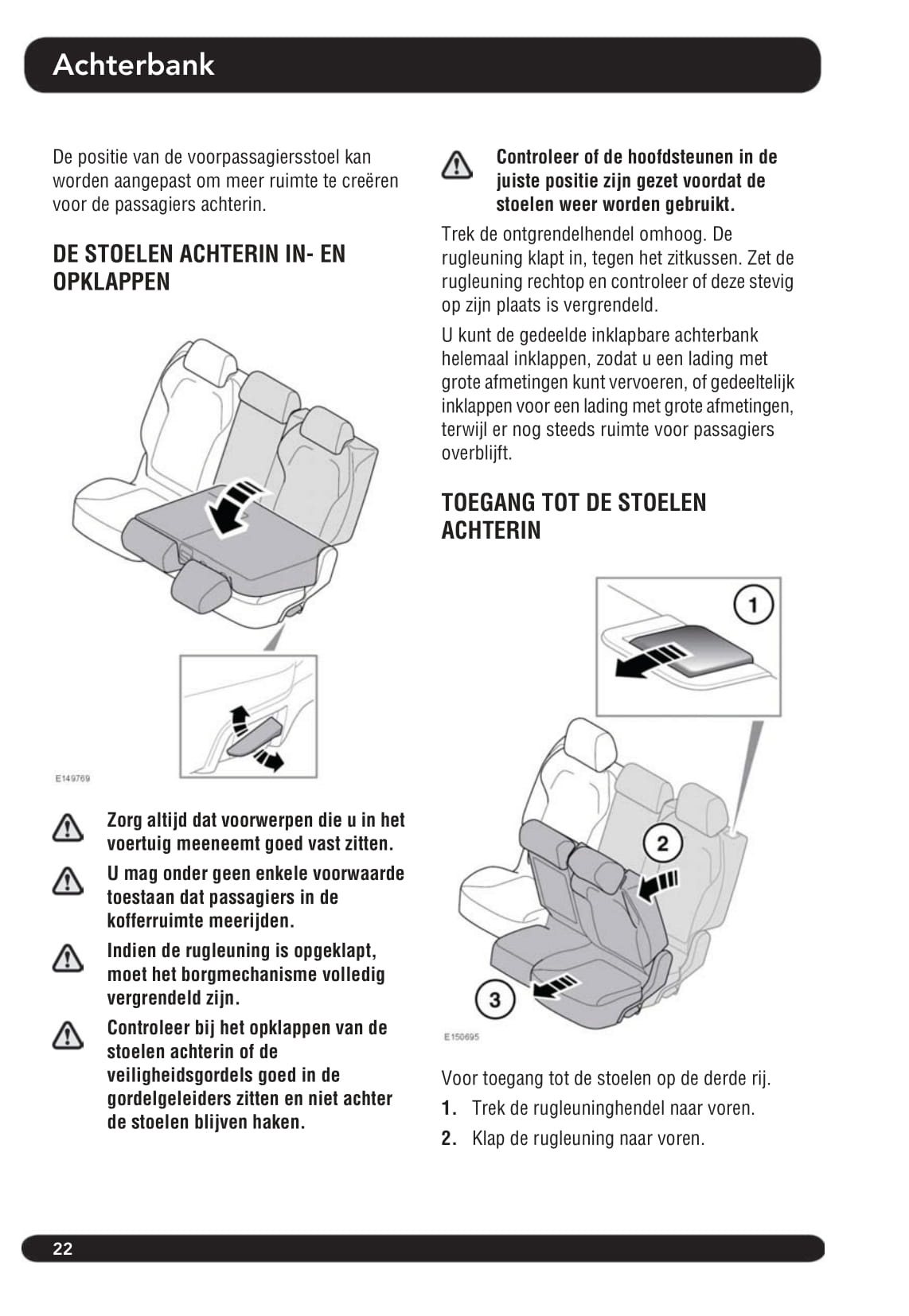 Achterbank

De positie van de voorpassagiersstoel kan worden aangepast om meer ruimte te creëren voor de passagiers achterin.

DE STOELEN ACHTERIN IN- EN OPKLAPPEN

E149769

Zorg altijd dat voorwerpen die u in het voertuig meeneemt goed vast zitten.

U mag onder geen enkele voorwaarde toestaan dat passagiers in de kofferruimte meerijden.

Indien de rugleuning is opgeklapt, moet het borgmechanisme volledig vergrendeld zijn.

Controleer bij het opklappen van de stoelen achterin of de veiligheidsgordels goed in de gordelgeleiders zitten en niet achter de stoelen blijven haken.

Controleer of de hoofdsteunen in de juiste positie zijn gezet voordat de stoelen weer worden gebruikt.

Trek de ontgrendelhendel omhoog. De rugleuning klapt in, tegen het zitkussen. Zet de rugleuning rechtop en controleer of deze stevig op zijn plaats is vergrendeld.

U kunt de gedeelde inklapbare achterbank helemaal inklappen, zodat u een lading met grote afmetingen kunt vervoeren, of gedeeltelijk inklappen voor een lading met grote afmetingen, terwijl er nog steeds ruimte voor passagiers overblijft.

TOEGANG TOT DE STOELEN ACHTERIN

1
2
3
E150695

Voor toegang tot de stoelen op de derde rij.

1. Trek de rugleuninghendel naar voren.

2. Klap de rugleuning naar voren.

22