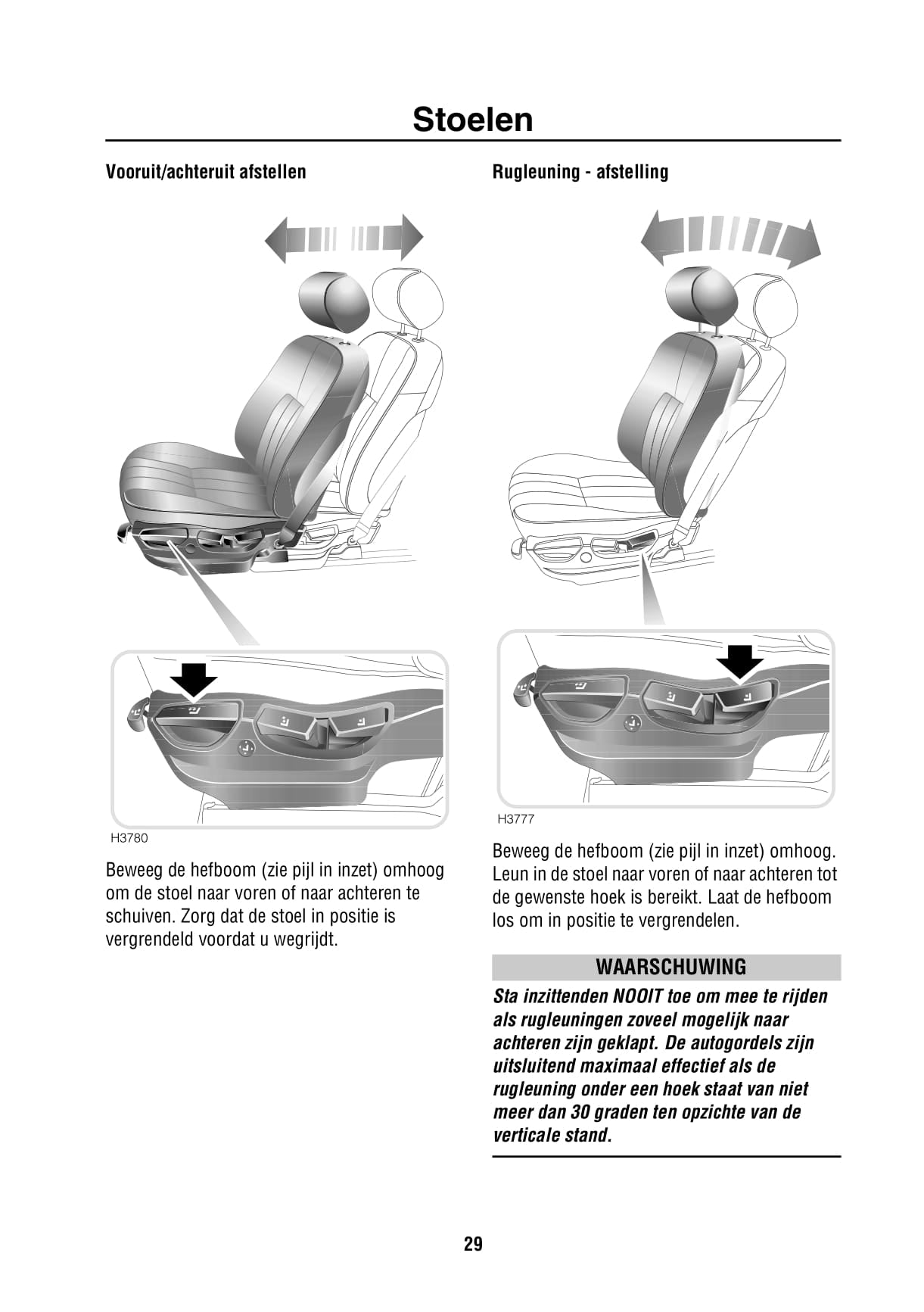 Stoelen

Vooruit/achteruit afstellen

H3780

Beweeg de hefboom (zie pijl in inzet) omhoog om de stoel naar voren of naar achteren te schuiven. Zorg dat de stoel in positie is vergrendeld voordat u wegrijdt.

Rugleuning - afstelling

H3777

Beweeg de hefboom (zie pijl in inzet) omhoog. Leun in de stoel naar voren of naar achteren tot de gewenste hoek is bereikt. Laat de hefboom los om in positie te vergrendelen.

WAARSCHUWING

Sta inzittenden NOOIT toe om mee te rijden als rugleuningen zoveel mogelijk naar achteren zijn geklapt. De autogordels zijn uitsluitend maximaal effectief als de rugleuning onder een hoek staat van niet meer dan 30 graden ten opzichte van de verticale stand.

29