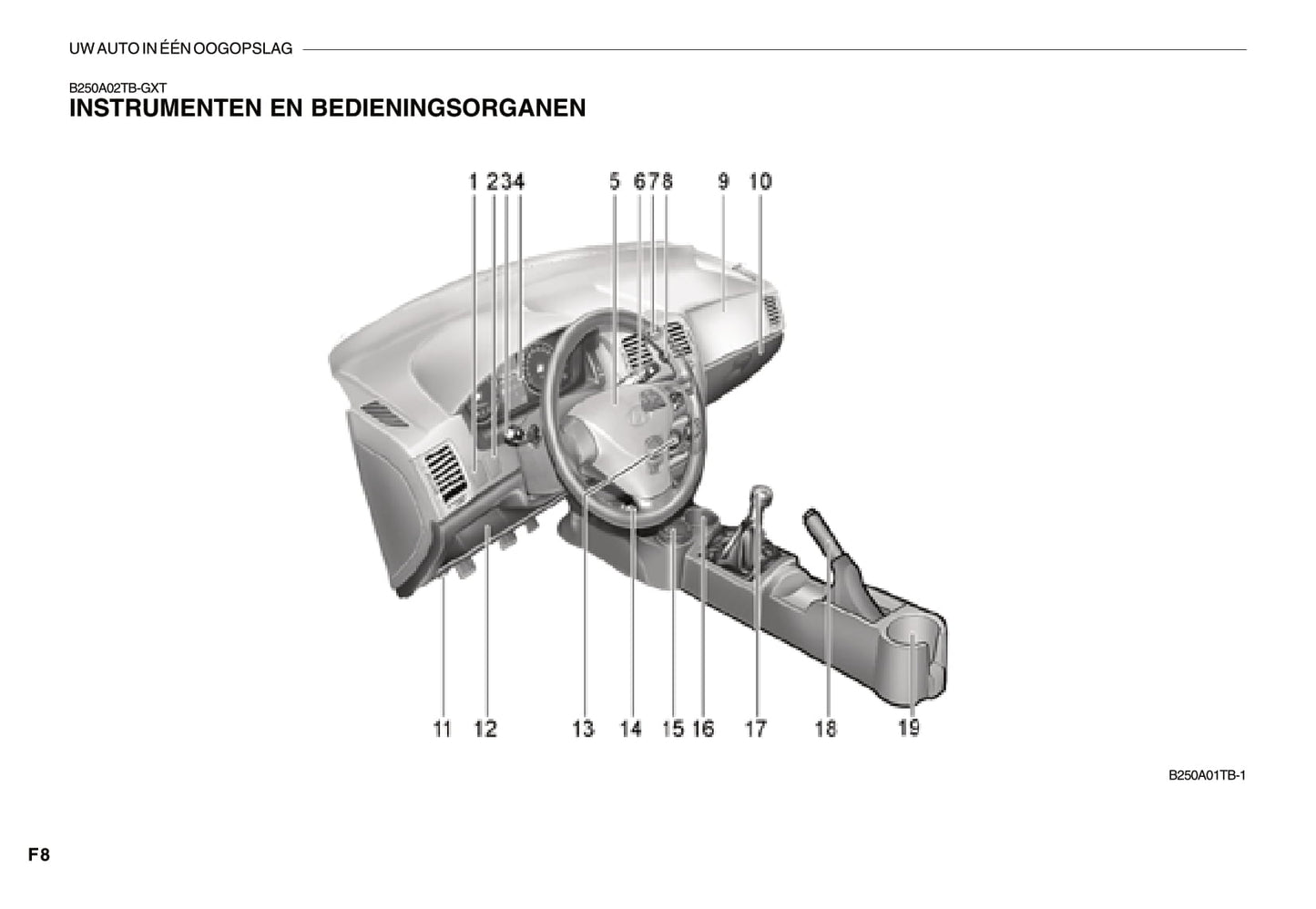 UW AUTO IN ÉÉN OOGOPSLAG

B250A02TB-GXT
INSTRUMENTEN EN BEDIENINGSORGANEN

1 2 3 4 5 6 7 8 9 10

11 12 13 14 15 16 17 18 19

B250A01TB-1

F8