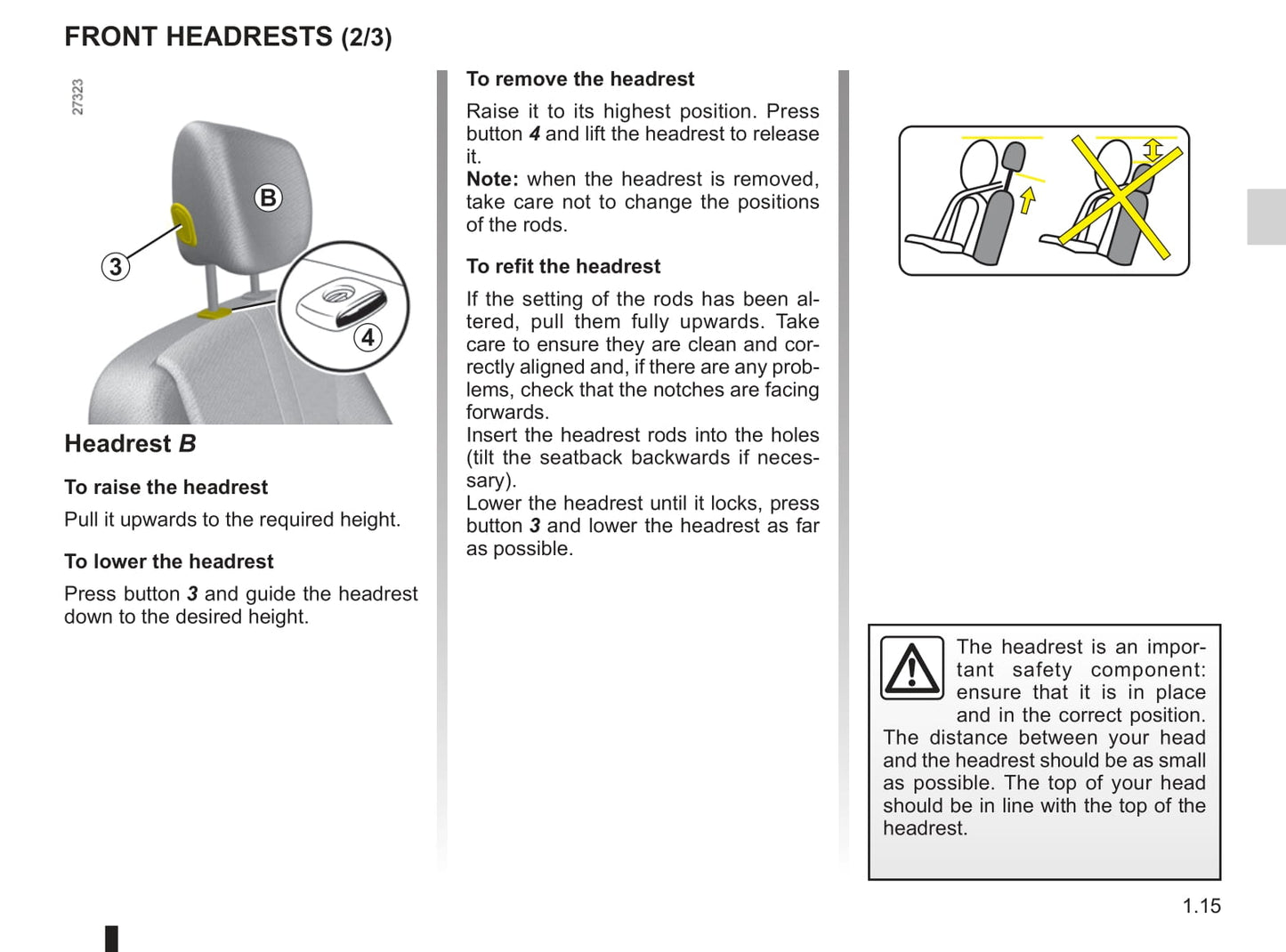 FRONT HEADRESTS (2/3)

27323

B

3

4

Headrest B

To raise the headrest

Pull it upwards to the required height.

To lower the headrest

Press button 3 and guide the headrest down to the desired height.

To remove the headrest

Raise it to its highest position. Press button 4 and lift the headrest to release it.
Note: when the headrest is removed, take care not to change the positions of the rods.

To refit the headrest

If the setting of the rods has been altered, pull them fully upwards. Take care to ensure they are clean and correctly aligned and, if there are any problems, check that the notches are facing forwards.
Insert the headrest rods into the holes (tilt the seatback backwards if necessary).
Lower the headrest until it locks, press button 3 and lower the headrest as far as possible.

The headrest is an important safety component: ensure that it is in place and in the correct position.
The distance between your head and the headrest should be as small as possible. The top of your head should be in line with the top of the headrest.

1.15