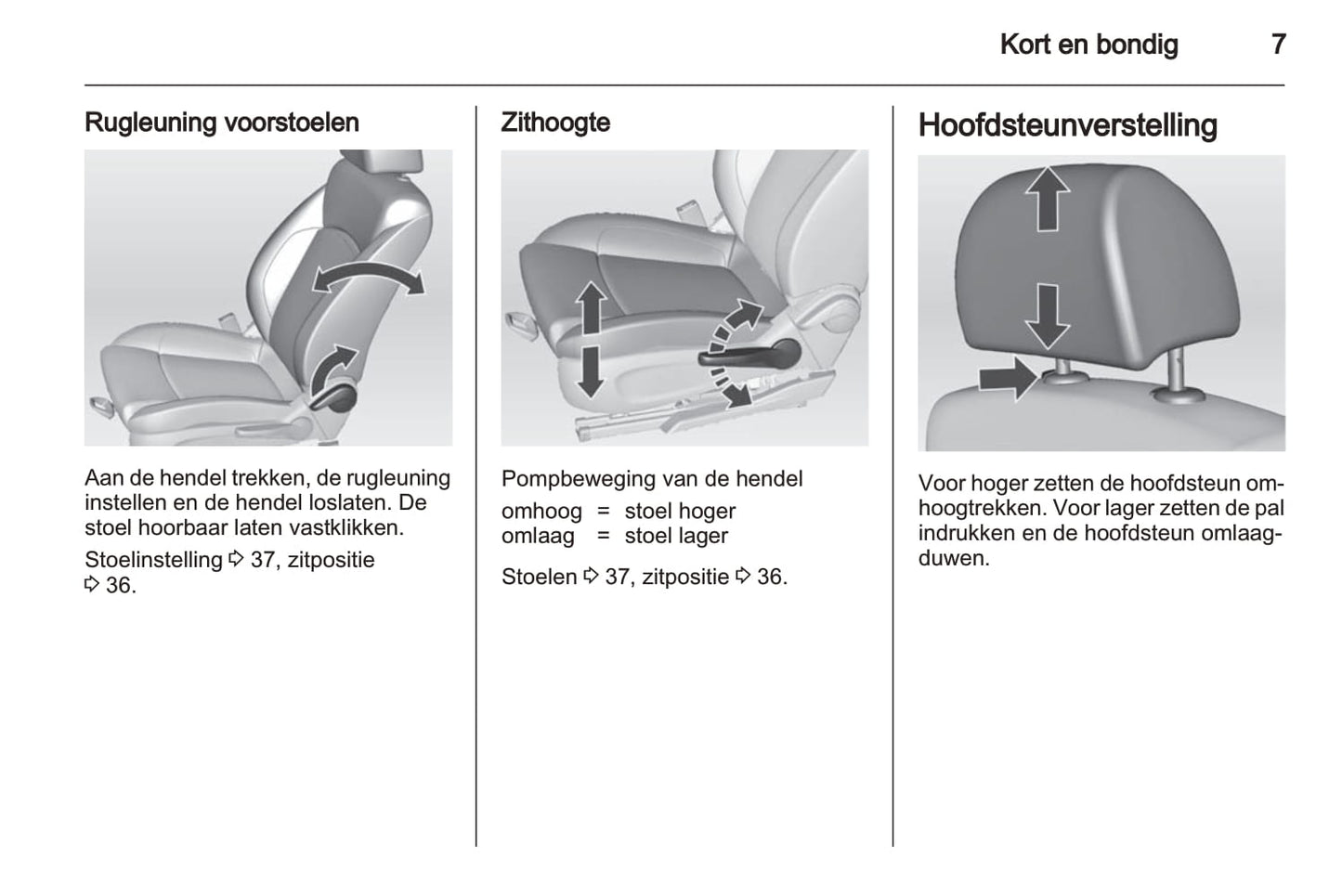 Kort en bondig 7

Rugleuning voorstoelen

Aan de hendel trekken, de rugleuning instellen en de hendel loslaten. De stoel hoorbaar laten vastklikken.

Stoelinstelling ⇨ 37, zitpositie ⇨ 36.

Zithoogte

Pompbeweging van de hendel

omhoog = stoel hoger
omlaag = stoel lager

Stoelen ⇨ 37, zitpositie ⇨ 36.

Hoofdsteunverstelling

Voor hoger zetten de hoofdsteun omhoogtrekken. Voor lager zetten de pal indrukken en de hoofdsteun omlaagduwen.