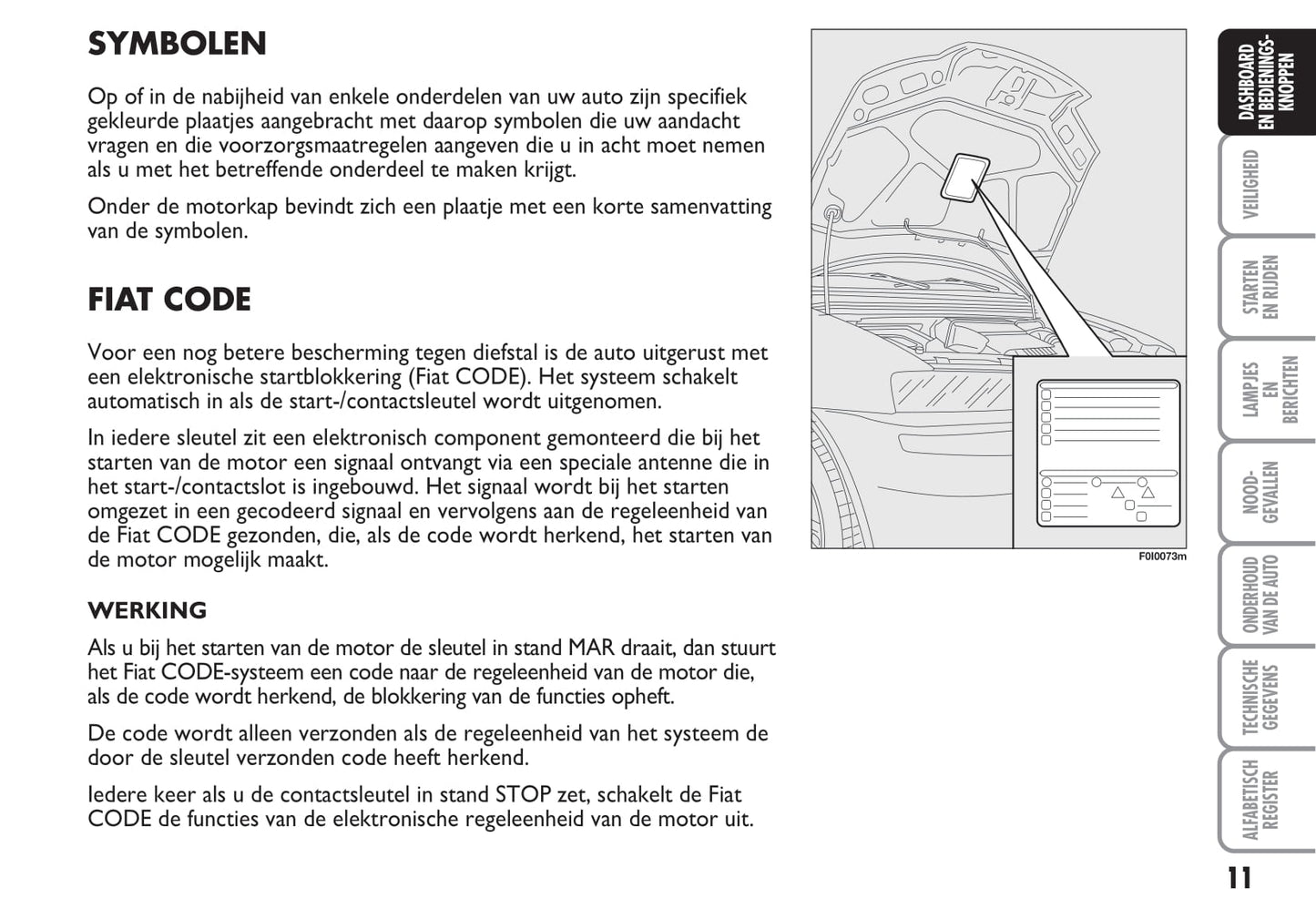 SYMBOLEN

Op of in de nabijheid van enkele onderdelen van uw auto zijn specifiek gekleurde plaatjes aangebracht met daarop symbolen die uw aandacht vragen en die voorzorgsmaatregelen aangeven die u in acht moet nemen als u met het betreffende onderdeel te maken krijgt.

Onder de motorkap bevindt zich een plaatje met een korte samenvatting van de symbolen.

FIAT CODE

Voor een nog betere bescherming tegen diefstal is de auto uitgerust met een elektronische startblokkering (Fiat CODE). Het systeem schakelt automatisch in als de start-/contactsleutel wordt uitgenomen.

In iedere sleutel zit een elektronisch component gemonteerd die bij het starten van de motor een signaal ontvangt via een speciale antenne die in het start-/contactslot is ingebouwd. Het signaal wordt bij het starten omgezet in een gecodeerd signaal en vervolgens aan de regeleenheid van de Fiat CODE gezonden, die, als de code wordt herkend, het starten van de motor mogelijk maakt.

WERKING

Als u bij het starten van de motor de sleutel in stand MAR draait, dan stuurt het Fiat CODE-systeem een code naar de regeleenheid van de motor die, als de code wordt herkend, de blokkering van de functies opheft.

De code wordt alleen verzonden als de regeleenheid van het systeem de door de sleutel verzonden code heeft herkend.

Iedere keer als u de contactsleutel in stand STOP zet, schakelt de Fiat CODE de functies van de elektronische regeleenheid van de motor uit.

F0I0073m

DASHBOARD EN BEDIENINGS-KNOPPEN

VEILIGHEID

STARTEN EN RIJDEN

LAMPJES EN BERICHTEN

NOOD-GEVALLEN

ONDERHOUD VAN DE AUTO

TECHNISCHE GEGEVENS

ALFABETISCH REGISTER

11