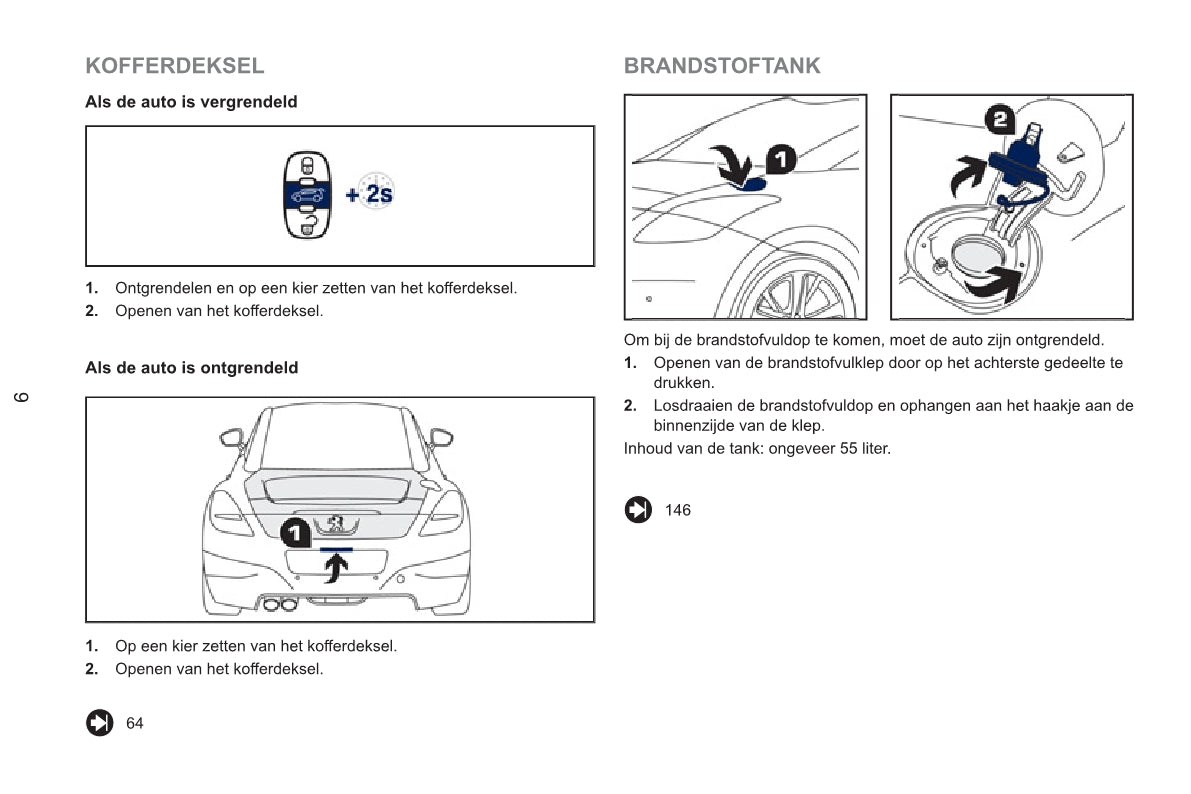 KOFFERDEKSEL

Als de auto is vergrendeld

+ 2s

1. Ontgrendelen en op een kier zetten van het kofferdeksel.
2. Openen van het kofferdeksel.

Als de auto is ontgrendeld

1

1. Op een kier zetten van het kofferdeksel.
2. Openen van het kofferdeksel.

64

6

BRANDSTOFTANK

1

2

Om bij de brandstofvuldop te komen, moet de auto zijn ontgrendeld.
1. Openen van de brandstofvulklep door op het achterste gedeelte te drukken.
2. Losdraaien de brandstofvuldop en ophangen aan het haakje aan de binnenzijde van de klep.
Inhoud van de tank: ongeveer 55 liter.

146