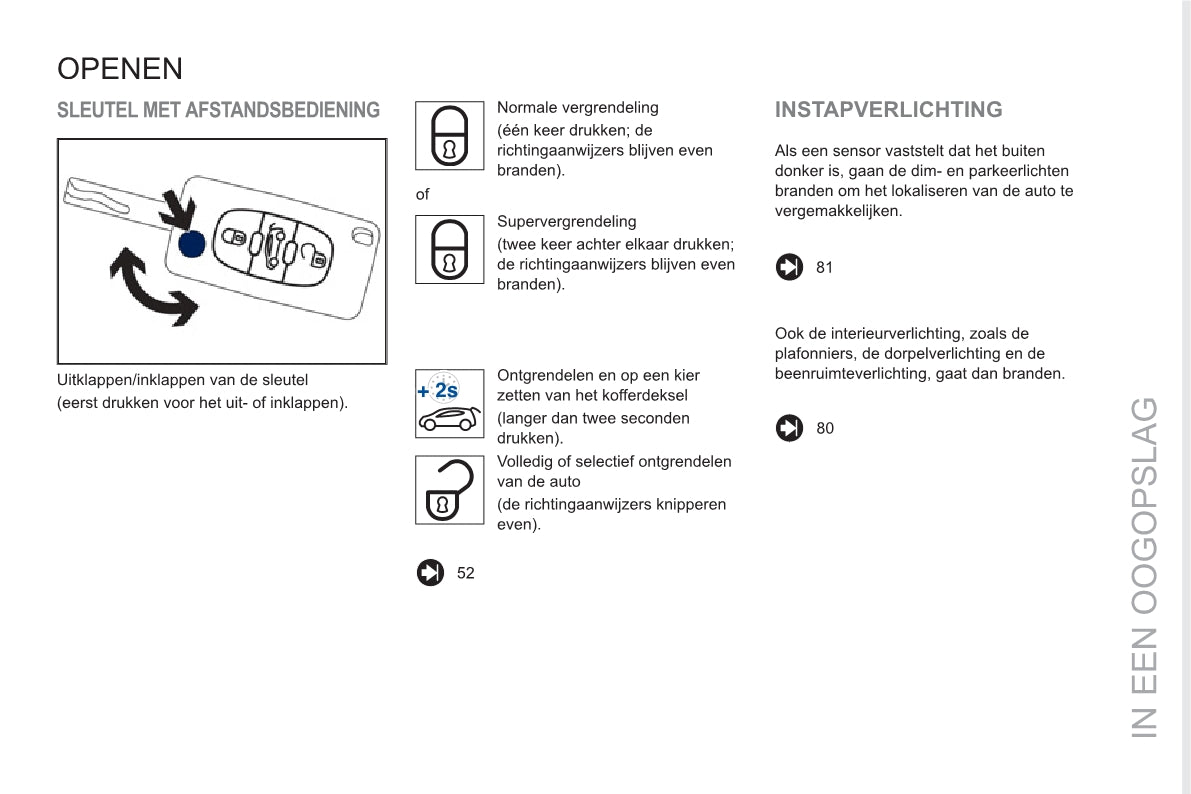 OPENEN

SLEUTEL MET AFSTANDSBEDIENING

Uitklappen/inklappen van de sleutel
(eerst drukken voor het uit- of inklappen).

Normale vergrendeling
(één keer drukken; de richtingaanwijzers blijven even branden).

of

Supervergrendeling
(twee keer achter elkaar drukken; de richtingaanwijzers blijven even branden).

+ 2s

Ontgrendelen en op een kier zetten van het kofferdeksel
(langer dan twee seconden drukken).

Volledig of selectief ontgrendelen van de auto
(de richtingaanwijzers knipperen even).

52

INSTAPVERLICHTING

Als een sensor vaststelt dat het buiten donker is, gaan de dim- en parkeerlichten branden om het lokaliseren van de auto te vergemakkelijken.

81

Ook de interieurverlichting, zoals de plafonniers, de dorpelverlichting en de beenruimteverlichting, gaat dan branden.

80

IN EEN OOGOPSLAG