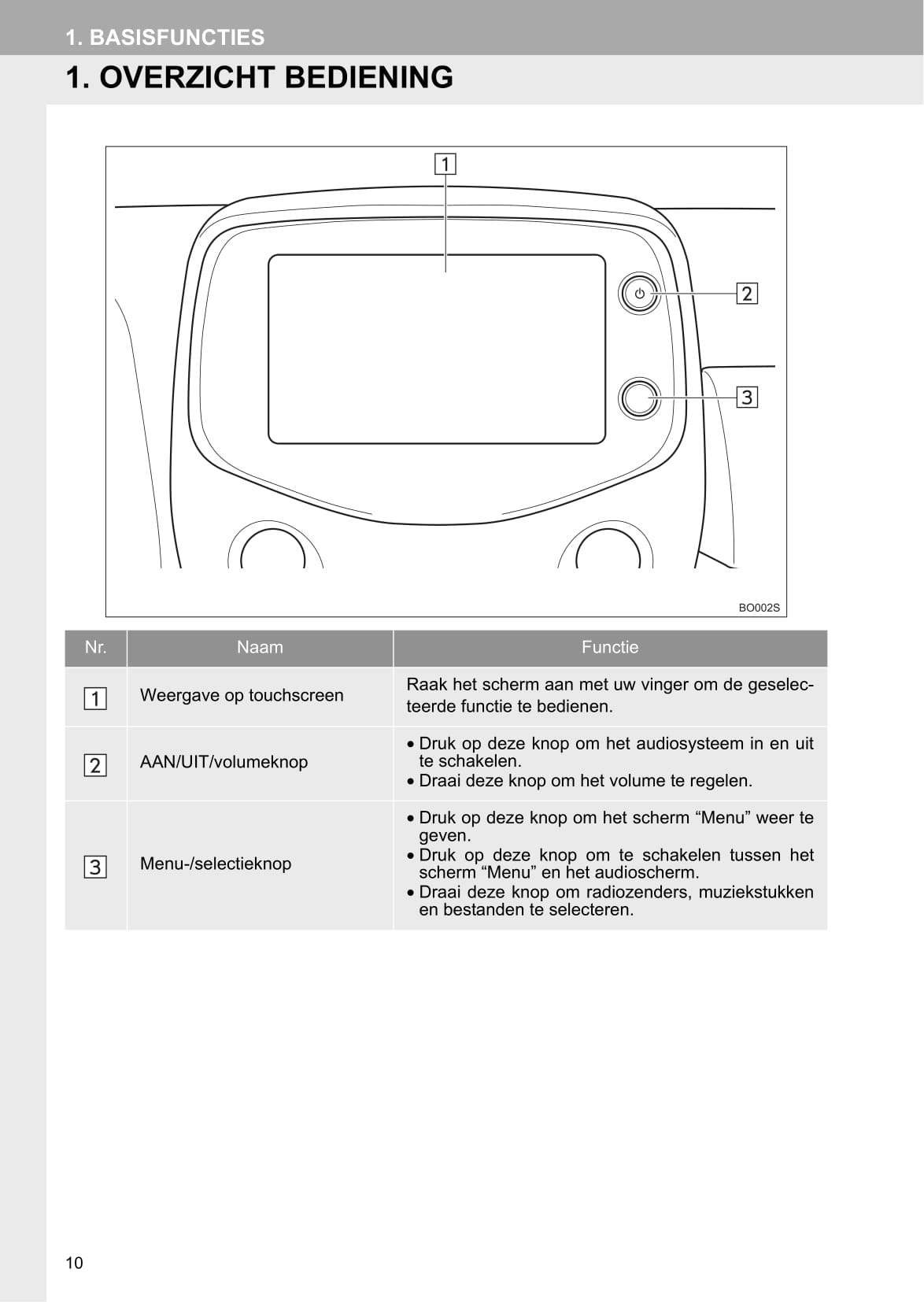 1. BASISFUNCTIES

1. OVERZICHT BEDIENING

1

2

3

BO002S

| Nr. | Naam | Functie |
|---|---|---|
| 1 | Weergave op touchscreen | Raak het scherm aan met uw vinger om de geselecteerde functie te bedienen. |
| 2 | AAN/UIT/volumeknop | • Druk op deze knop om het audiosysteem in en uit te schakelen. • Draai deze knop om het volume te regelen. |
| 3 | Menu-/selectieknop | • Druk op deze knop om het scherm “Menu” weer te geven. • Druk op deze knop om te schakelen tussen het scherm “Menu” en het audioscherm. • Draai deze knop om radiozenders, muziekstukken en bestanden te selecteren. |

10