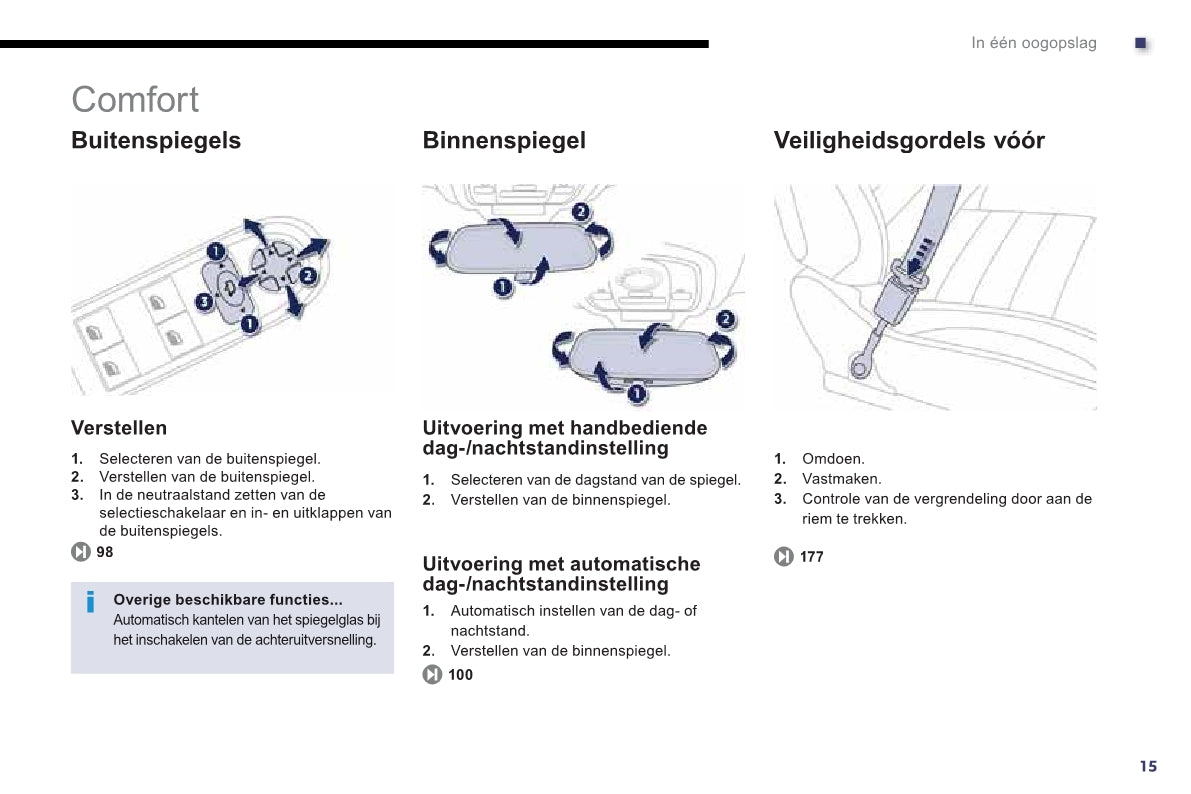 In één oogopslag

Comfort

Buitenspiegels

1
2
3
1

Verstellen

1. Selecteren van de buitenspiegel.
2. Verstellen van de buitenspiegel.
3. In de neutraalstand zetten van de selectieschakelaar en in- en uitklappen van de buitenspiegels.

98

Overige beschikbare functies...
Automatisch kantelen van het spiegelglas bij het inschakelen van de achteruitversnelling.

Binnenspiegel

2
1
2
1

Uitvoering met handbediende dag-/nachtstandinstelling

1. Selecteren van de dagstand van de spiegel.
2. Verstellen van de binnenspiegel.

Uitvoering met automatische dag-/nachtstandinstelling

1. Automatisch instellen van de dag- of nachtstand.
2. Verstellen van de binnenspiegel.

100

Veiligheidsgordels vóór

1. Omdoen.
2. Vastmaken.
3. Controle van de vergrendeling door aan de riem te trekken.

177

15