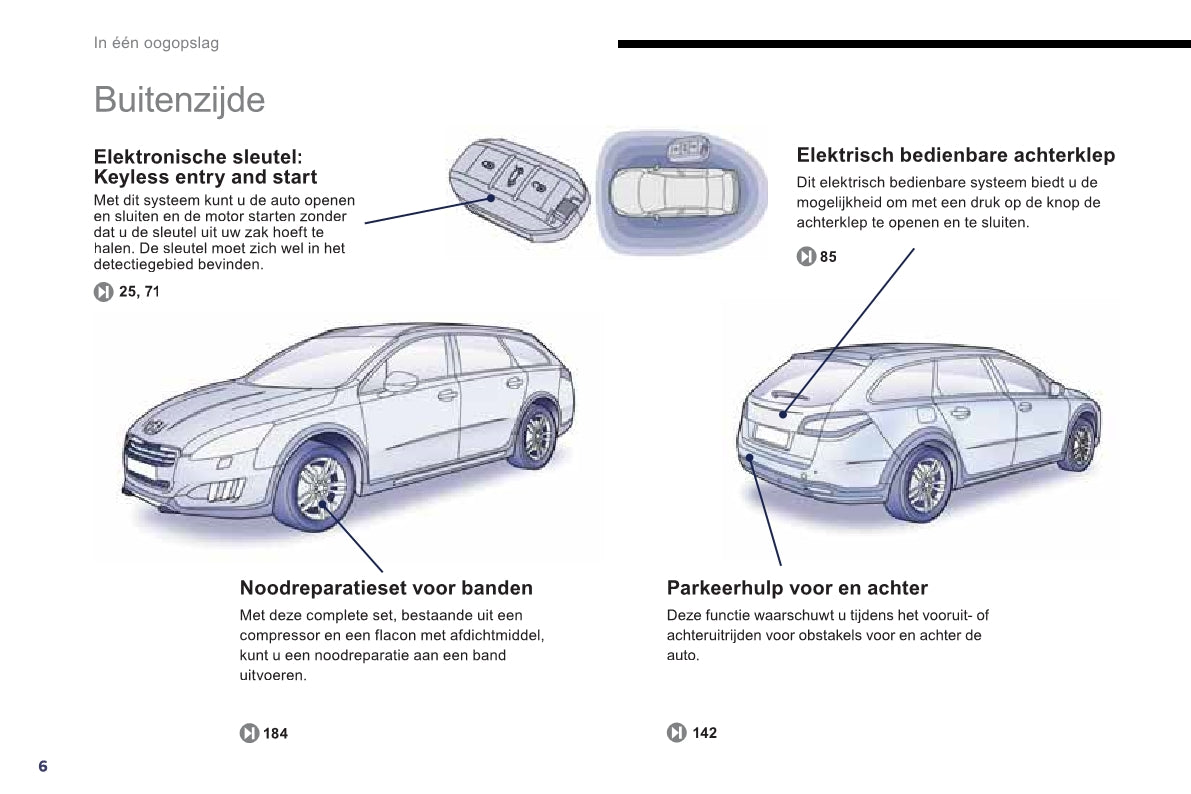 In één oogopslag

Buitenzijde

Elektronische sleutel: Keyless entry and start

Met dit systeem kunt u de auto openen en sluiten en de motor starten zonder dat u de sleutel uit uw zak hoeft te halen. De sleutel moet zich wel in het detectiegebied bevinden.

25, 71

Elektrisch bedienbare achterklep

Dit elektrisch bedienbare systeem biedt u de mogelijkheid om met een druk op de knop de achterklep te openen en te sluiten.

85

Noodreparatieset voor banden

Met deze complete set, bestaande uit een compressor en een flacon met afdichtmiddel, kunt u een noodreparatie aan een band uitvoeren.

184

Parkeerhulp voor en achter

Deze functie waarschuwt u tijdens het vooruit- of achteruitrijden voor obstakels voor en achter de auto.

142

6