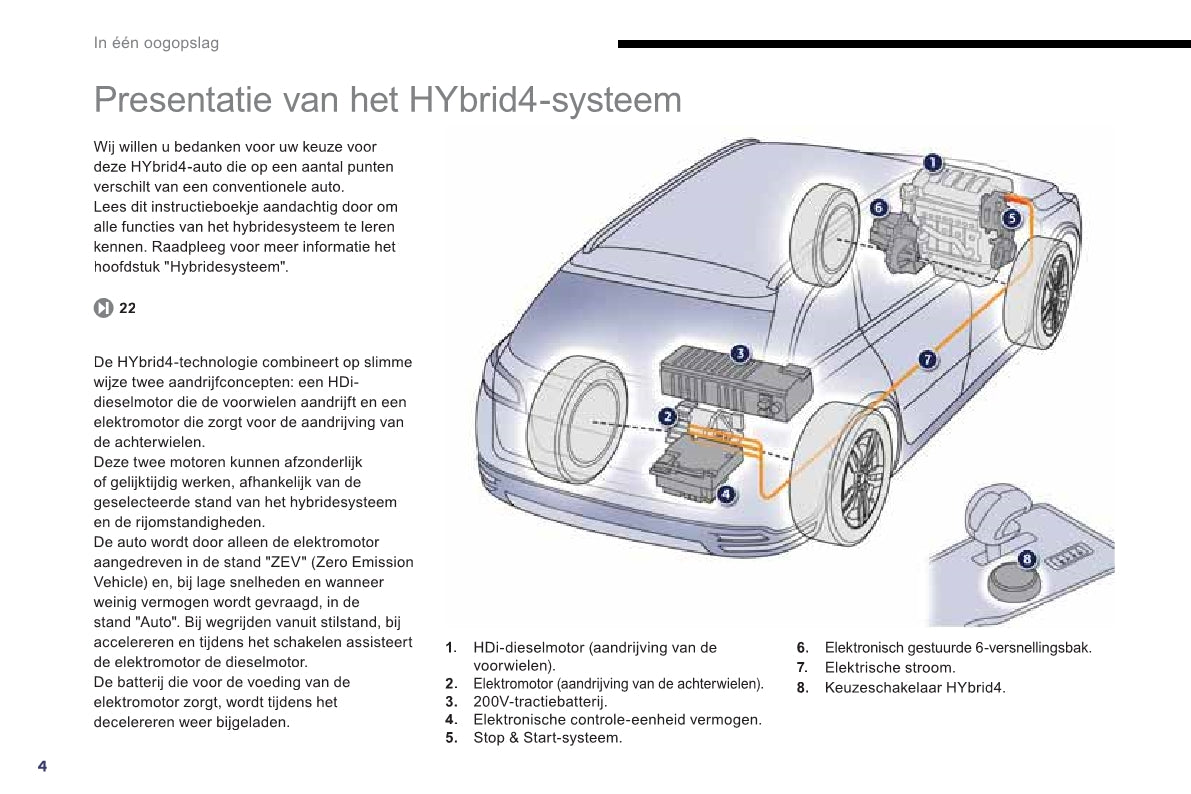 In één oogopslag

Presentatie van het HYbrid4-systeem

Wij willen u bedanken voor uw keuze voor deze HYbrid4-auto die op een aantal punten verschilt van een conventionele auto.
Lees dit instructieboekje aandachtig door om alle functies van het hybridesysteem te leren kennen. Raadpleeg voor meer informatie het hoofdstuk "Hybridesysteem".

22

De HYbrid4-technologie combineert op slimme wijze twee aandrijfconcepten: een HDi-dieselmotor die de voorwielen aandrijft en een elektromotor die zorgt voor de aandrijving van de achterwielen.
Deze twee motoren kunnen afzonderlijk of gelijktijdig werken, afhankelijk van de geselecteerde stand van het hybridesysteem en de rijomstandigheden.
De auto wordt door alleen de elektromotor aangedreven in de stand "ZEV" (Zero Emission Vehicle) en, bij lage snelheden en wanneer weinig vermogen wordt gevraagd, in de stand "Auto". Bij wegrijden vanuit stilstand, bij accelereren en tijdens het schakelen assisteert de elektromotor de dieselmotor.
De batterij die voor de voeding van de elektromotor zorgt, wordt tijdens het decelereren weer bijgeladen.

1
6
5
3
7
2
4
8

1. HDi-dieselmotor (aandrijving van de voorwielen).
2. Elektromotor (aandrijving van de achterwielen).
3. 200V-tractiebatterij.
4. Elektronische controle-eenheid vermogen.
5. Stop & Start-systeem.
6. Elektronisch gestuurde 6-versnellingsbak.
7. Elektrische stroom.
8. Keuzeschakelaar HYbrid4.

4