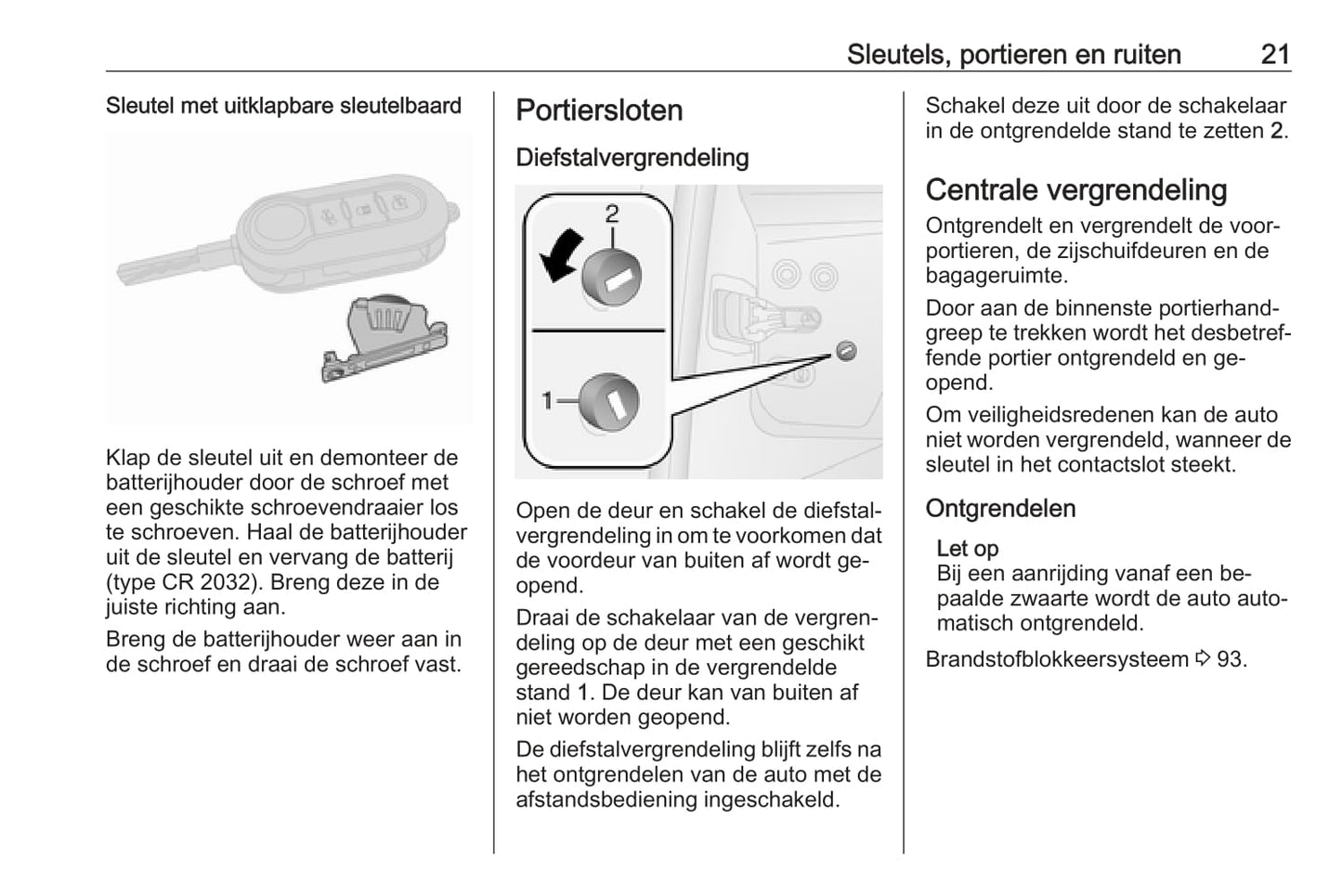 Sleutels, portieren en ruiten 21

Sleutel met uitklapbare sleutelbaard

Klap de sleutel uit en demonteer de batterijhouder door de schroef met een geschikte schroevendraaier los te schroeven. Haal de batterijhouder uit de sleutel en vervang de batterij (type CR 2032). Breng deze in de juiste richting aan.

Breng de batterijhouder weer aan in de schroef en draai de schroef vast.

Portiersloten

Diefstalvergrendeling

2

1

Open de deur en schakel de diefstalvergrendeling in om te voorkomen dat de voordeur van buiten af wordt geopend.

Draai de schakelaar van de vergrendeling op de deur met een geschikt gereedschap in de vergrendelde stand 1. De deur kan van buiten af niet worden geopend.

De diefstalvergrendeling blijft zelfs na het ontgrendelen van de auto met de afstandsbediening ingeschakeld.

Schakel deze uit door de schakelaar in de ontgrendelde stand te zetten 2.

Centrale vergrendeling

Ontgrendelt en vergrendelt de voorportieren, de zijschuifdeuren en de bagageruimte.

Door aan de binnenste portierhandgreep te trekken wordt het desbetreffende portier ontgrendeld en geopend.

Om veiligheidsredenen kan de auto niet worden vergrendeld, wanneer de sleutel in het contactslot steekt.

Ontgrendelen

Let op
Bij een aanrijding vanaf een bepaalde zwaarte wordt de auto automatisch ontgrendeld.

Brandstofblokkeersysteem ⇨ 93.