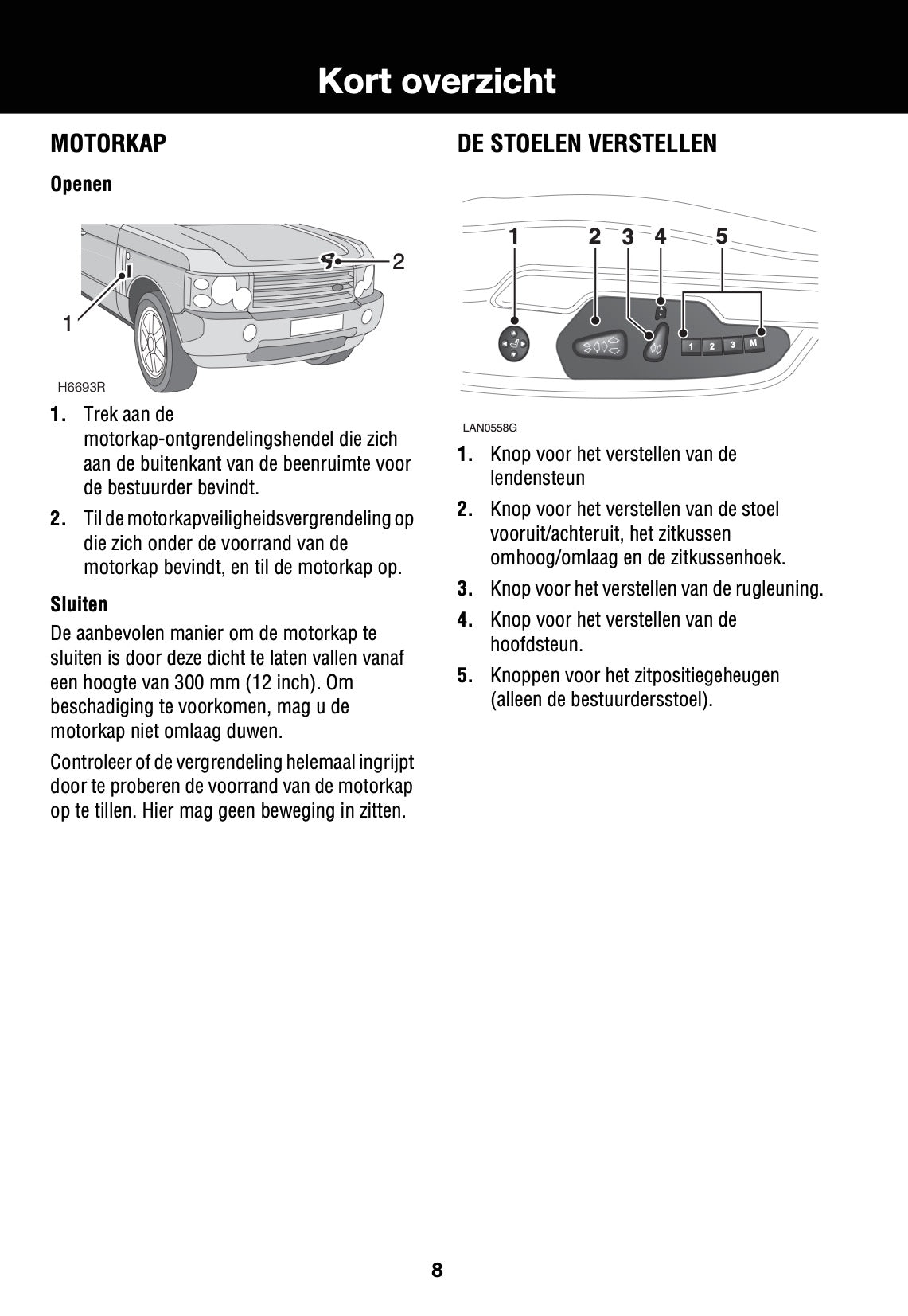 Kort overzicht

MOTORKAP

Openen

2

1

H6693R

1. Trek aan de motorkap-ontgrendelingshendel die zich aan de buitenkant van de beenruimte voor de bestuurder bevindt.

2. Til de motorkapveiligheidsvergrendeling op die zich onder de voorrand van de motorkap bevindt, en til de motorkap op.

Sluiten

De aanbevolen manier om de motorkap te sluiten is door deze dicht te laten vallen vanaf een hoogte van 300 mm (12 inch). Om beschadiging te voorkomen, mag u de motorkap niet omlaag duwen.

Controleer of de vergrendeling helemaal ingrijpt door te proberen de voorrand van de motorkap op te tillen. Hier mag geen beweging in zitten.

DE STOELEN VERSTELLEN

1 2 3 4 5

1 2 3 M

LAN0558G

1. Knop voor het verstellen van de lendensteun

2. Knop voor het verstellen van de stoel vooruit/achteruit, het zitkussen omhoog/omlaag en de zitkussenhoek.

3. Knop voor het verstellen van de rugleuning.

4. Knop voor het verstellen van de hoofdsteun.

5. Knoppen voor het zitpositiegeheugen (alleen de bestuurdersstoel).

8