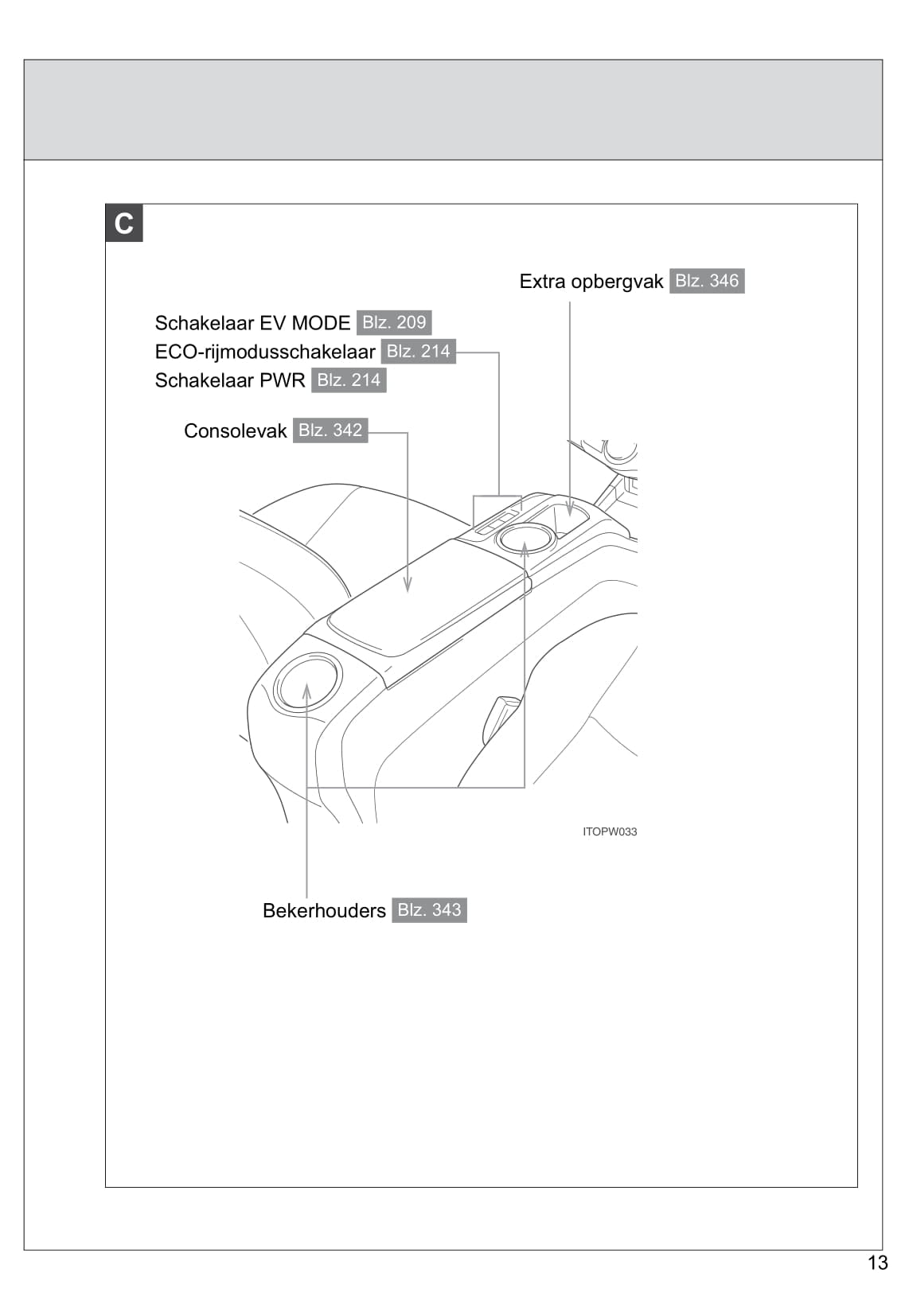 C

Extra opbergvak Blz. 346

Schakelaar EV MODE Blz. 209
ECO-rijmodusschakelaar Blz. 214
Schakelaar PWR Blz. 214

Consolevak Blz. 342

ITOPW033

Bekerhouders Blz. 343

13