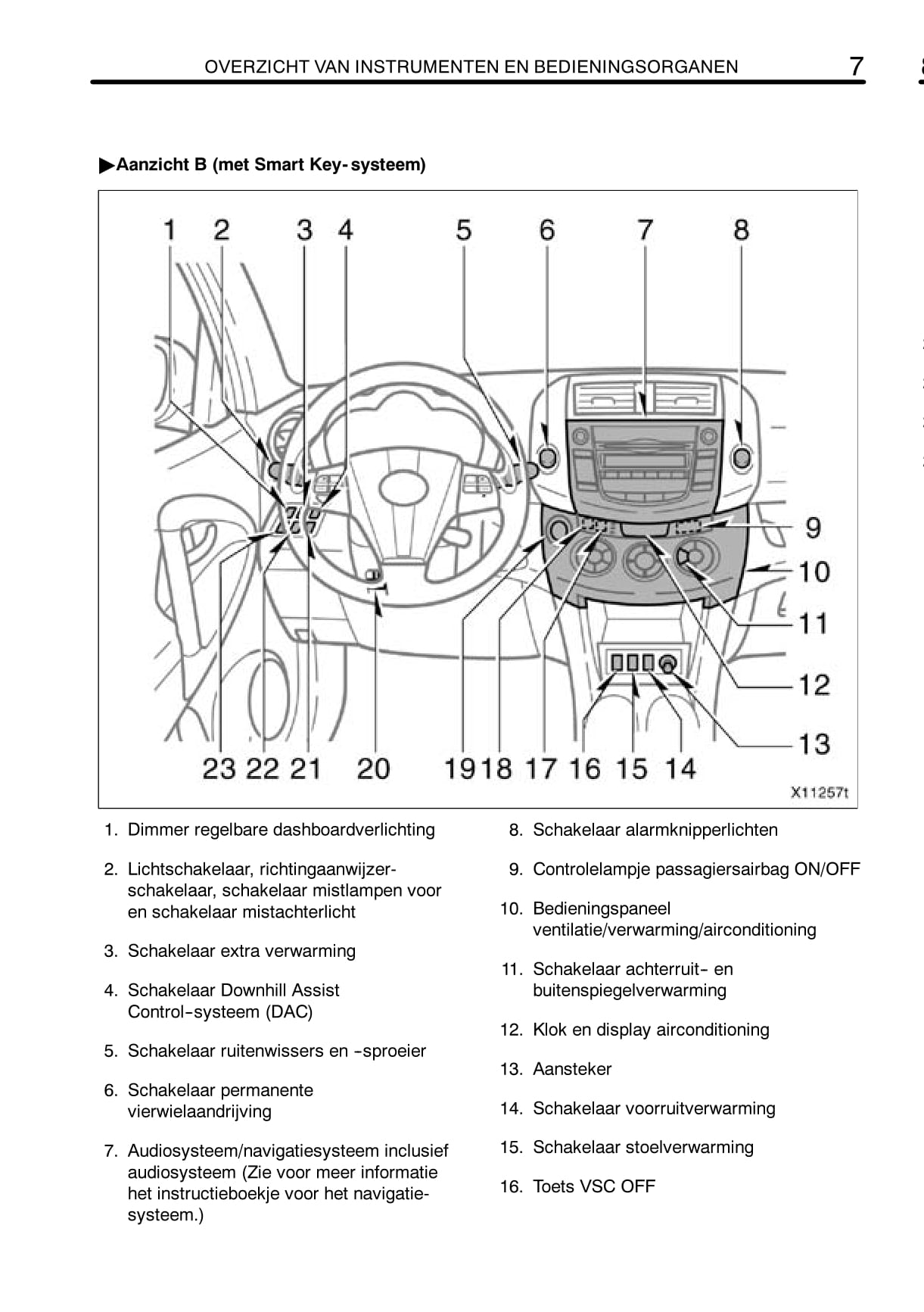 OVERZICHT VAN INSTRUMENTEN EN BEDIENINGSORGANEN 7

▶Aanzicht B (met Smart Key-systeem)

1 2 3 4 5 6 7 8

9
10
11
12
13

23 22 21 20 19 18 17 16 15 14

X11257t

1. Dimmer regelbare dashboardverlichting

2. Lichtschakelaar, richtingaanwijzerschakelaar, schakelaar mistlampen voor en schakelaar mistachterlicht

3. Schakelaar extra verwarming

4. Schakelaar Downhill Assist Control-systeem (DAC)

5. Schakelaar ruitenwissers en -sproeier

6. Schakelaar permanente vierwielaandrijving

7. Audiosysteem/navigatiesysteem inclusief audiosysteem (Zie voor meer informatie het instructieboekje voor het navigatiesysteem.)

8. Schakelaar alarmknipperlichten

9. Controlelampje passagiersairbag ON/OFF

10. Bedieningspaneel ventilatie/verwarming/airconditioning

11. Schakelaar achterruit- en buitenspiegelverwarming

12. Klok en display airconditioning

13. Aansteker

14. Schakelaar voorruitverwarming

15. Schakelaar stoelverwarming

16. Toets VSC OFF