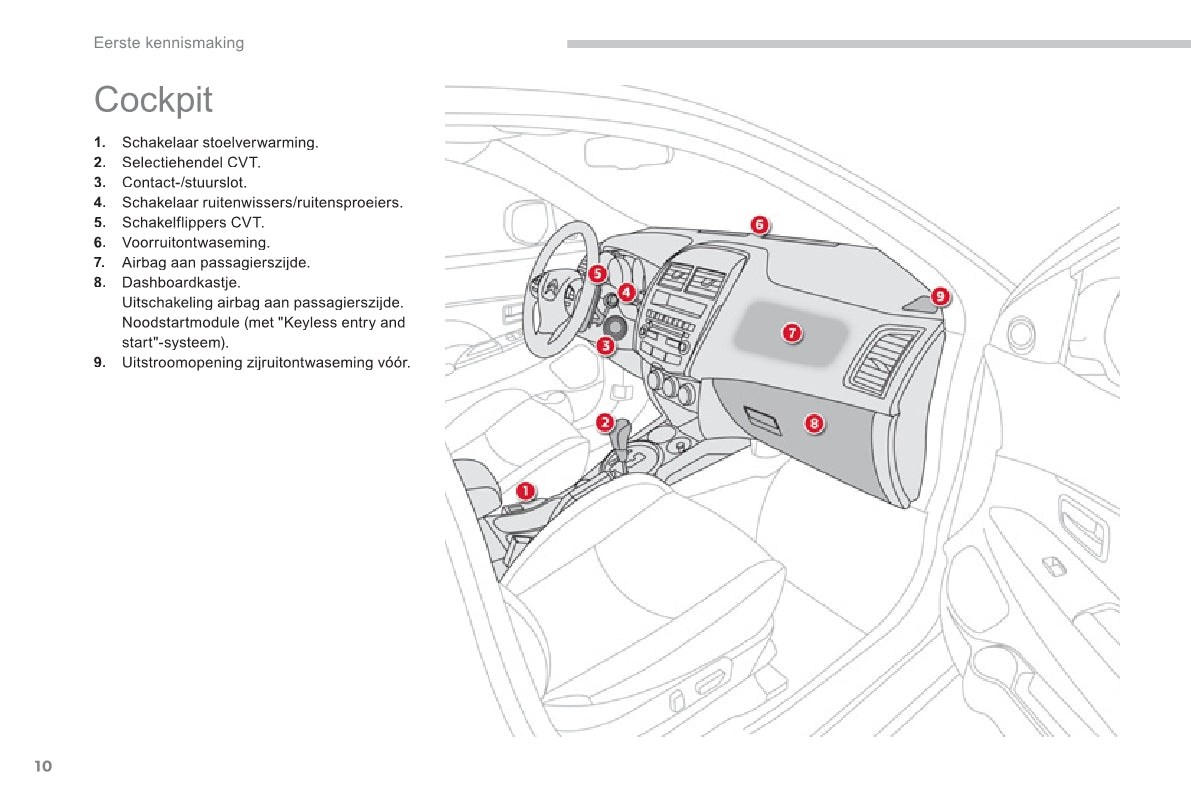 Eerste kennismaking

Cockpit

1. Schakelaar stoelverwarming.
2. Selectiehendel CVT.
3. Contact-/stuurslot.
4. Schakelaar ruitenwissers/ruitensproeiers.
5. Schakelflippers CVT.
6. Voorruitontwaseming.
7. Airbag aan passagierszijde.
8. Dashboardkastje.
Uitschakeling airbag aan passagierszijde.
Noodstartmodule (met "Keyless entry and start"-systeem).
9. Uitstroomopening zijruitontwaseming vóór.

6
5
4
9
7
3
2
8
1

10