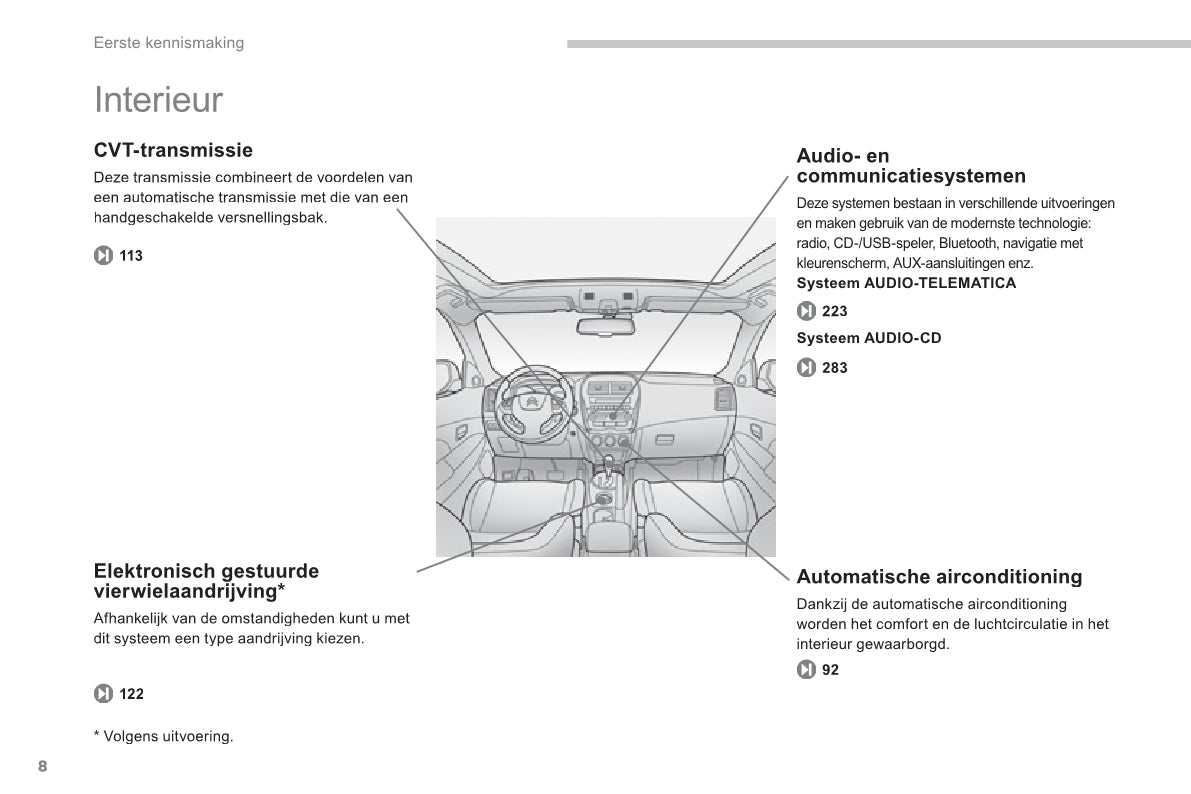 Eerste kennismaking

Interieur

CVT-transmissie

Deze transmissie combineert de voordelen van een automatische transmissie met die van een handgeschakelde versnellingsbak.

113

Elektronisch gestuurde vierwielaandrijving*

Afhankelijk van de omstandigheden kunt u met dit systeem een type aandrijving kiezen.

122

* Volgens uitvoering.

Audio- en communicatiesystemen

Deze systemen bestaan in verschillende uitvoeringen en maken gebruik van de modernste technologie: radio, CD-/USB-speler, Bluetooth, navigatie met kleurenscherm, AUX-aansluitingen enz.

Systeem AUDIO-TELEMATICA

223

Systeem AUDIO-CD

283

Automatische airconditioning

Dankzij de automatische airconditioning worden het comfort en de luchtcirculatie in het interieur gewaarborgd.

92

8