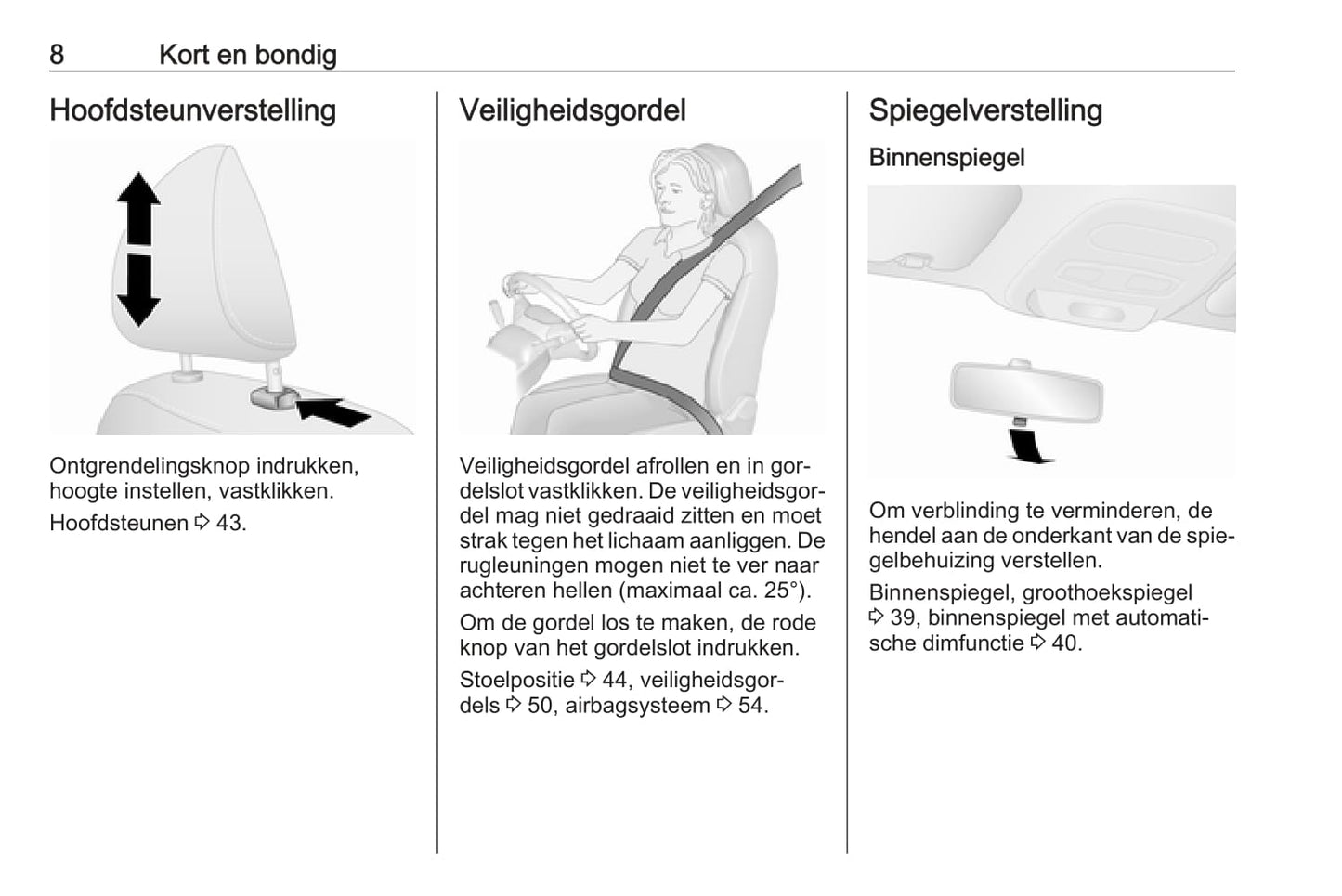 8 Kort en bondig

Hoofdsteunverstelling

Ontgrendelingsknop indrukken, hoogte instellen, vastklikken.

Hoofdsteunen ⇨ 43.

Veiligheidsgordel

Veiligheidsgordel afrollen en in gordelslot vastklikken. De veiligheidsgordel mag niet gedraaid zitten en moet strak tegen het lichaam aanliggen. De rugleuningen mogen niet te ver naar achteren hellen (maximaal ca. 25°).

Om de gordel los te maken, de rode knop van het gordelslot indrukken.

Stoelpositie ⇨ 44, veiligheidsgordels ⇨ 50, airbagsysteem ⇨ 54.

Spiegelverstelling

Binnenspiegel

Om verblinding te verminderen, de hendel aan de onderkant van de spiegelbehuizing verstellen.

Binnenspiegel, groothoekspiegel ⇨ 39, binnenspiegel met automatische dimfunctie ⇨ 40.