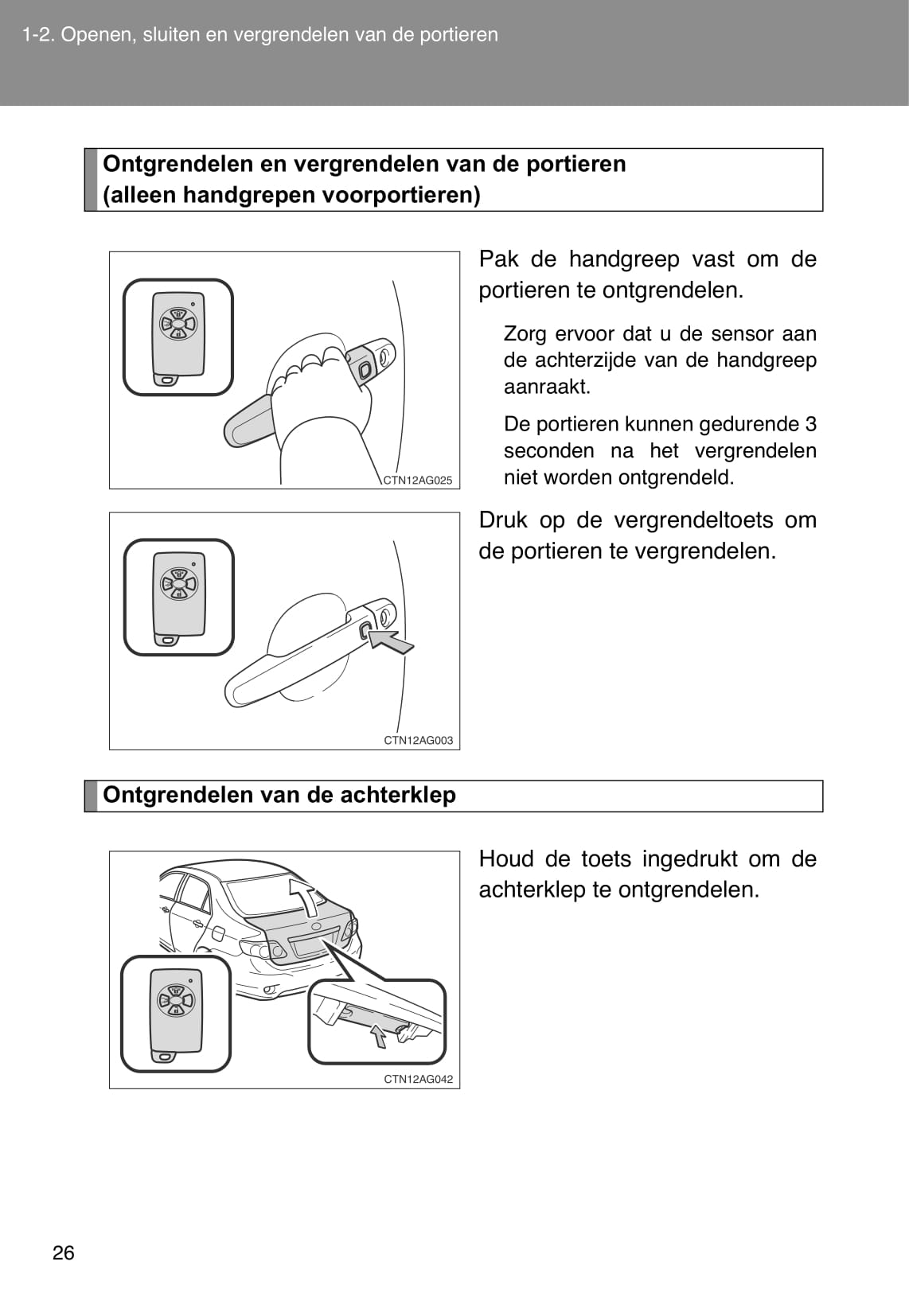 1-2. Openen, sluiten en vergrendelen van de portieren

Ontgrendelen en vergrendelen van de portieren (alleen handgrepen voorportieren)

CTN12AG025

Pak de handgreep vast om de portieren te ontgrendelen.

Zorg ervoor dat u de sensor aan de achterzijde van de handgreep aanraakt.

De portieren kunnen gedurende 3 seconden na het vergrendelen niet worden ontgrendeld.

CTN12AG003

Druk op de vergrendeltoets om de portieren te vergrendelen.

Ontgrendelen van de achterklep

CTN12AG042

Houd de toets ingedrukt om de achterklep te ontgrendelen.

26