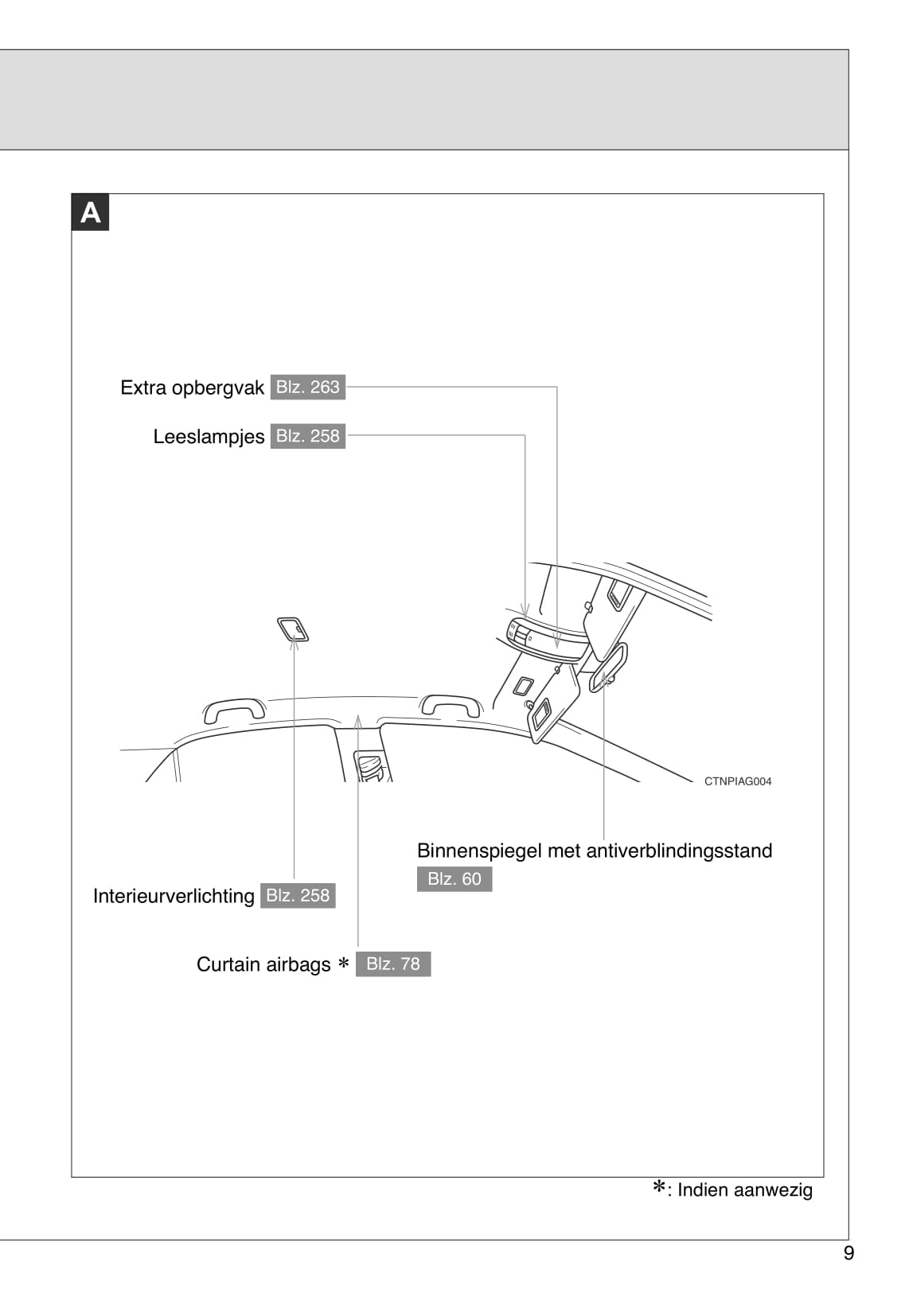 A

Extra opbergvak Blz. 263

Leeslampjes Blz. 258

CTNPIAG004

Binnenspiegel met antiverblindingsstand Blz. 60

Interieurverlichting Blz. 258

Curtain airbags * Blz. 78

*: Indien aanwezig

9