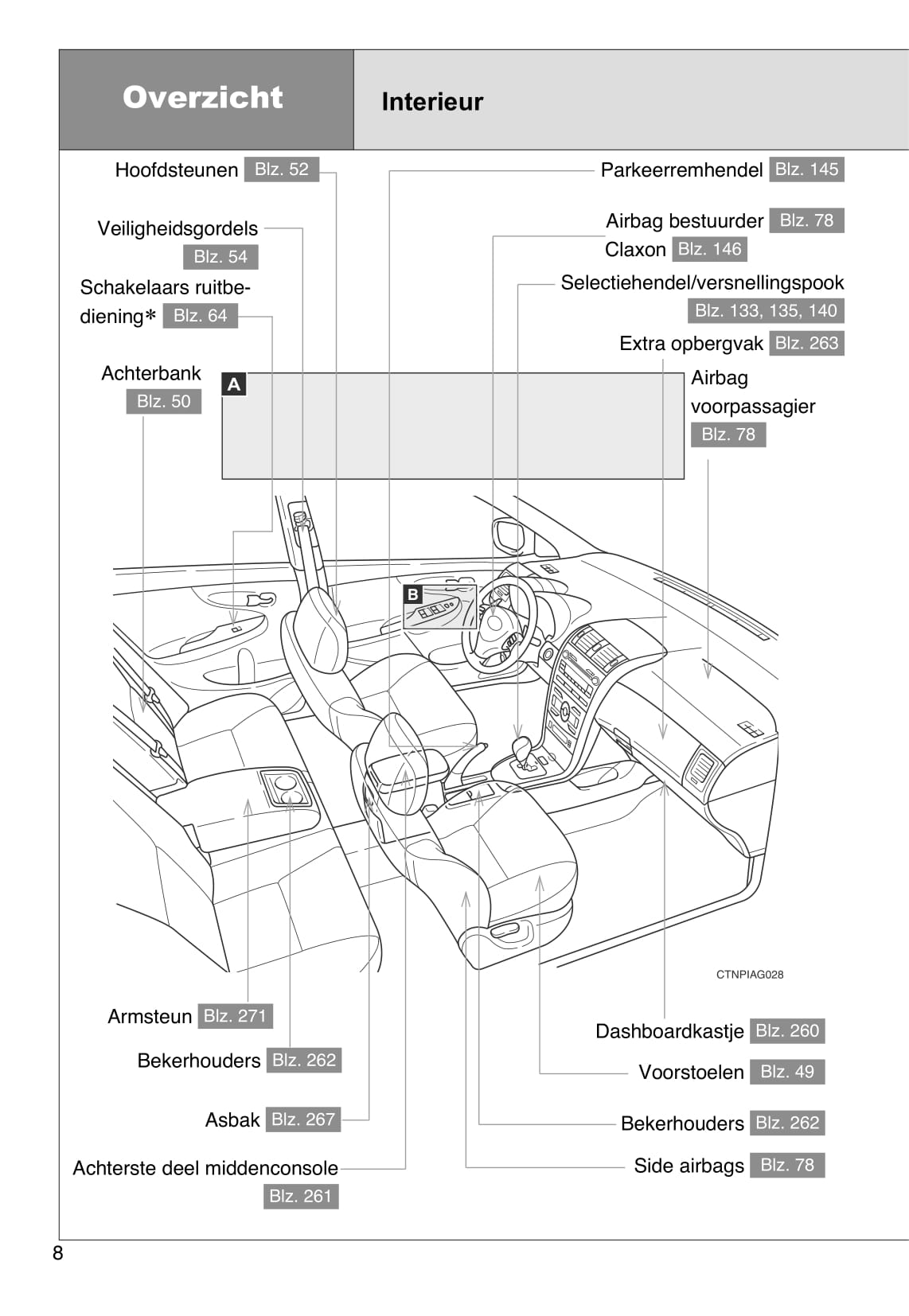 Overzicht

Interieur

Hoofdsteunen Blz. 52

Veiligheidsgordels Blz. 54

Schakelaars ruitbediening* Blz. 64

Achterbank Blz. 50

Parkeerremhendel Blz. 145

Airbag bestuurder Blz. 78

Claxon Blz. 146

Selectiehendel/versnellingspook Blz. 133, 135, 140

Extra opbergvak Blz. 263

Airbag voorpassagier Blz. 78

A

B

CTNPIAG028

Armsteun Blz. 271

Bekerhouders Blz. 262

Asbak Blz. 267

Achterste deel middenconsole Blz. 261

Dashboardkastje Blz. 260

Voorstoelen Blz. 49

Bekerhouders Blz. 262

Side airbags Blz. 78

8