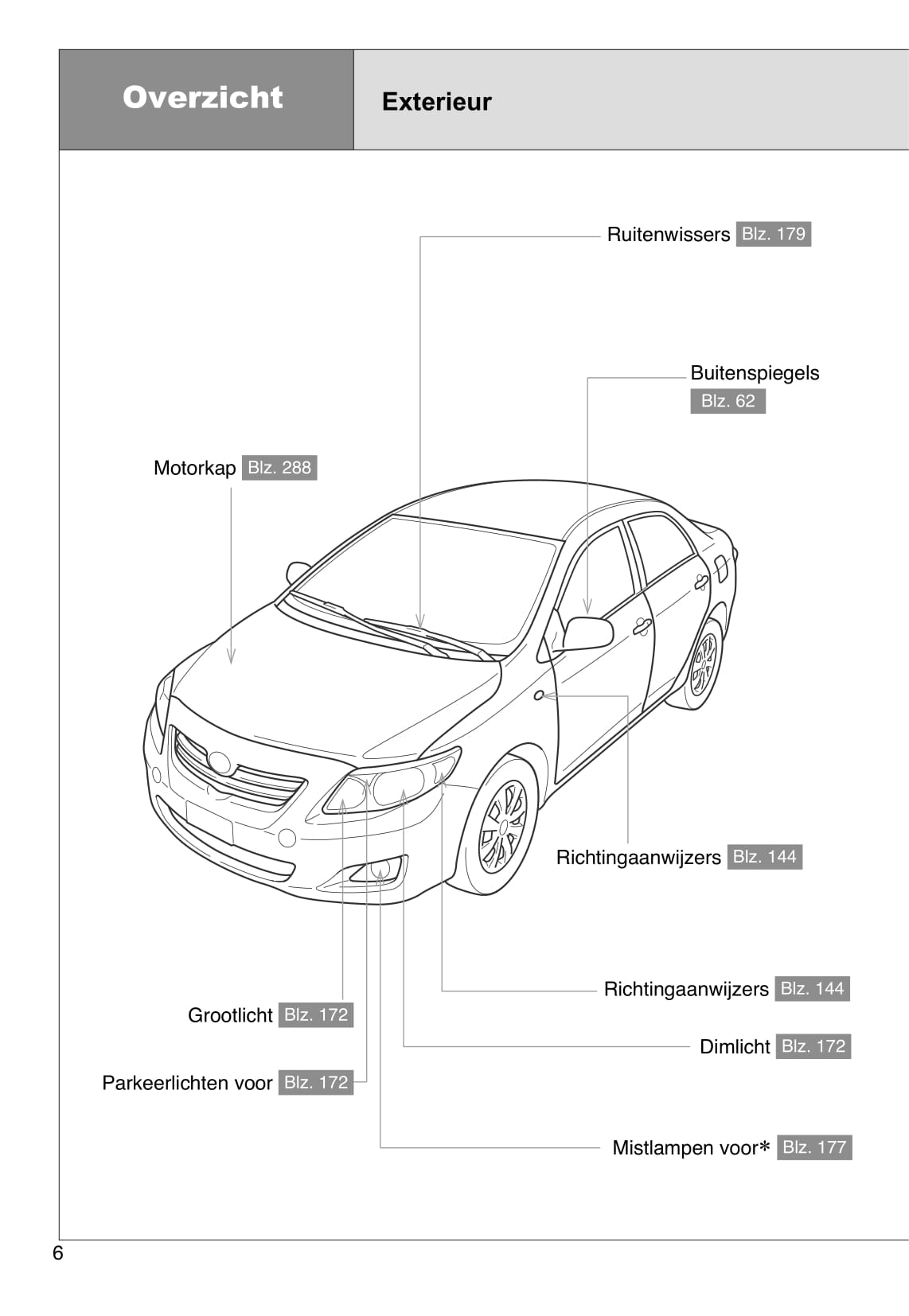 Overzicht

Exterieur

Ruitenwissers Blz. 179

Buitenspiegels Blz. 62

Motorkap Blz. 288

Richtingaanwijzers Blz. 144

Richtingaanwijzers Blz. 144

Grootlicht Blz. 172

Dimlicht Blz. 172

Parkeerlichten voor Blz. 172

Mistlampen voor* Blz. 177

6