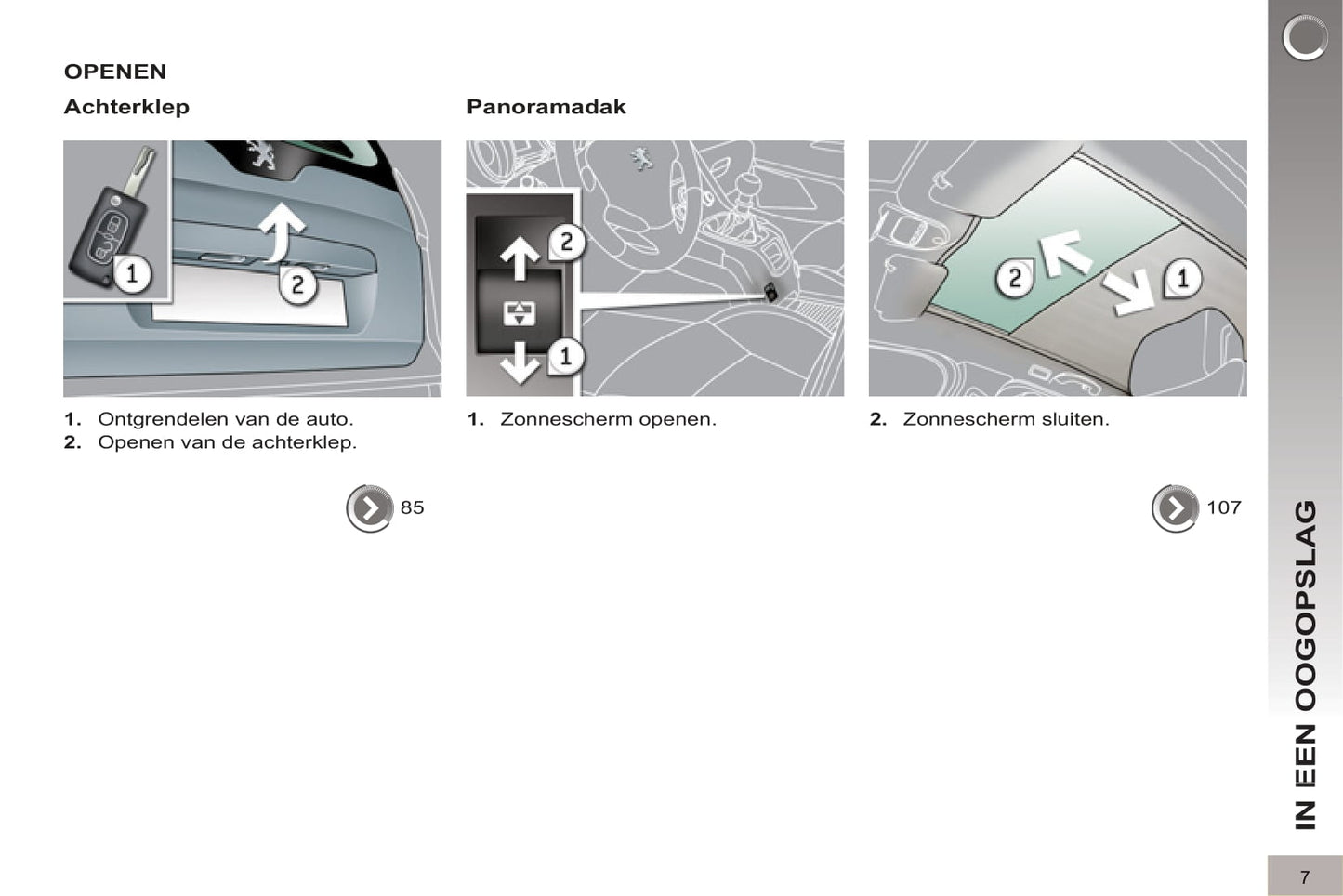 OPENEN

Achterklep

1

2

1. Ontgrendelen van de auto.
2. Openen van de achterklep.

85

Panoramadak

2

1

1. Zonnescherm openen.

2

1

2. Zonnescherm sluiten.

107

IN EEN OOGOPSLAG

7