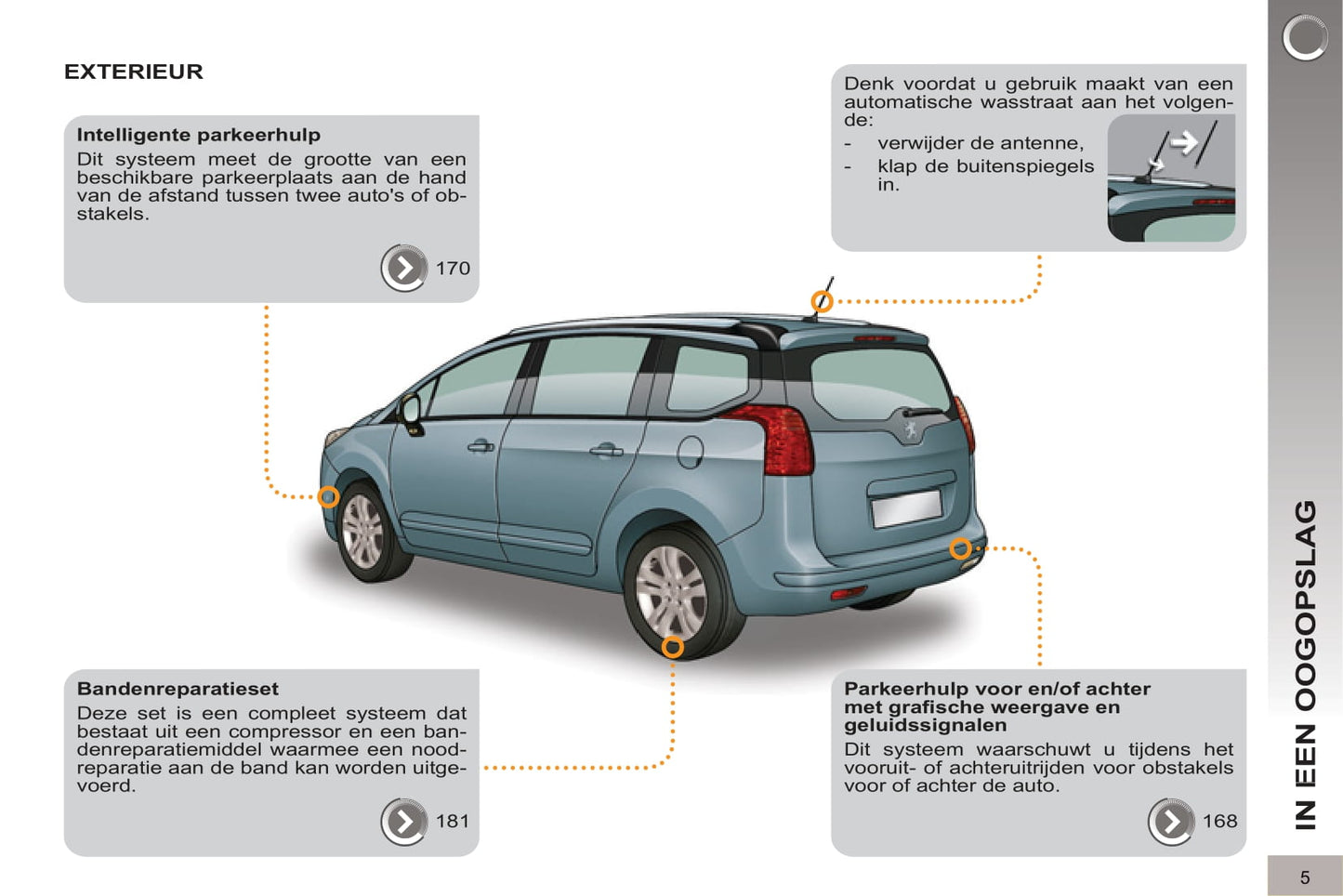 EXTERIEUR

Intelligente parkeerhulp
Dit systeem meet de grootte van een beschikbare parkeerplaats aan de hand van de afstand tussen twee auto's of obstakels.

170

Denk voordat u gebruik maakt van een automatische wasstraat aan het volgende:
- verwijder de antenne,
- klap de buitenspiegels in.

Bandenreparatieset
Deze set is een compleet systeem dat bestaat uit een compressor en een bandenreparatiemiddel waarmee een noodreparatie aan de band kan worden uitgevoerd.

181

Parkeerhulp voor en/of achter met grafische weergave en geluidssignalen
Dit systeem waarschuwt u tijdens het vooruit- of achteruitrijden voor obstakels voor of achter de auto.

168

IN EEN OOGOPSLAG

5