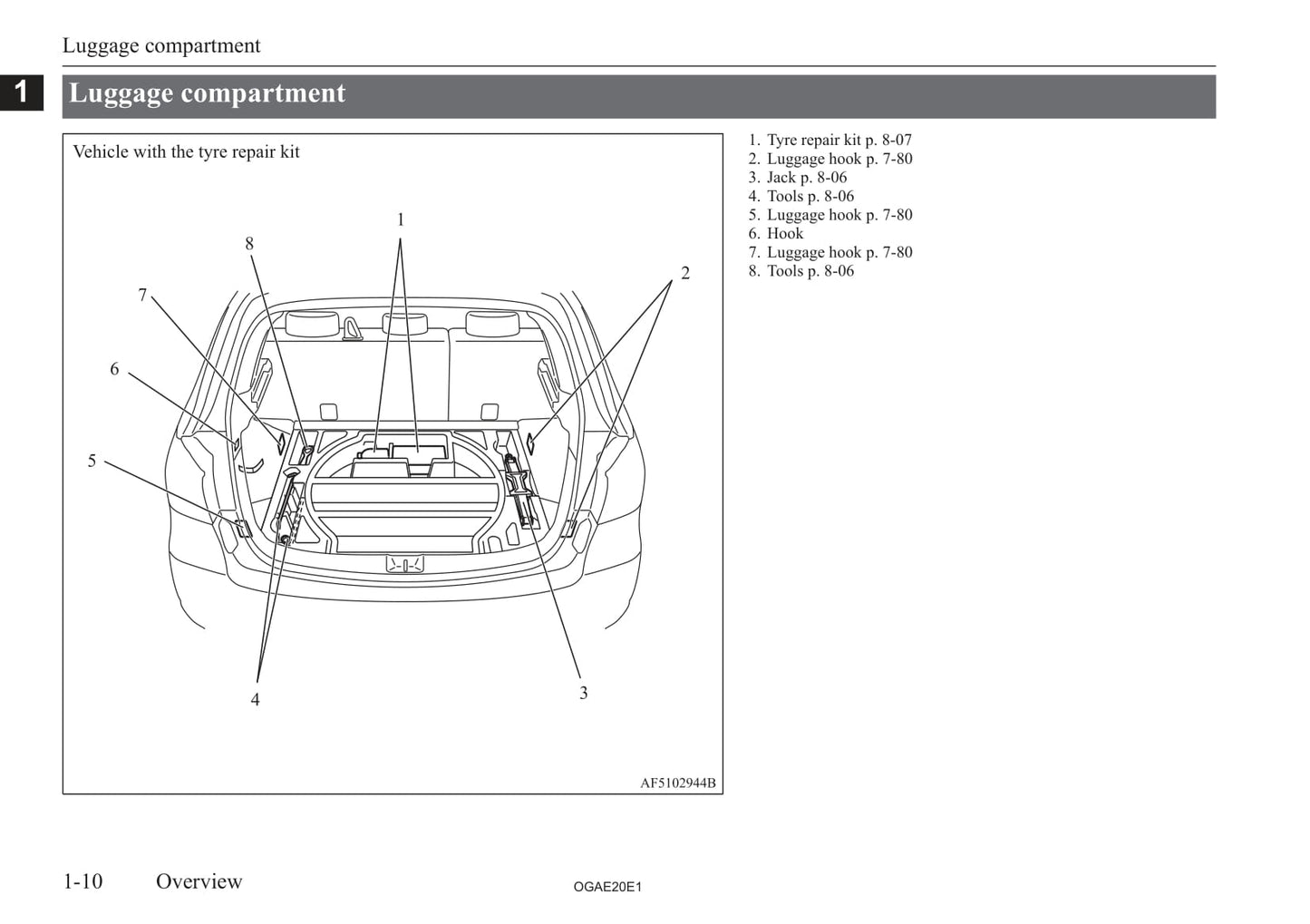 Luggage compartment

1

Luggage compartment

Vehicle with the tyre repair kit

1
8
2
7
6
5
4
3

AF5102944B

1. Tyre repair kit p. 8-07
2. Luggage hook p. 7-80
3. Jack p. 8-06
4. Tools p. 8-06
5. Luggage hook p. 7-80
6. Hook
7. Luggage hook p. 7-80
8. Tools p. 8-06

1-10 Overview

OGAE20E1