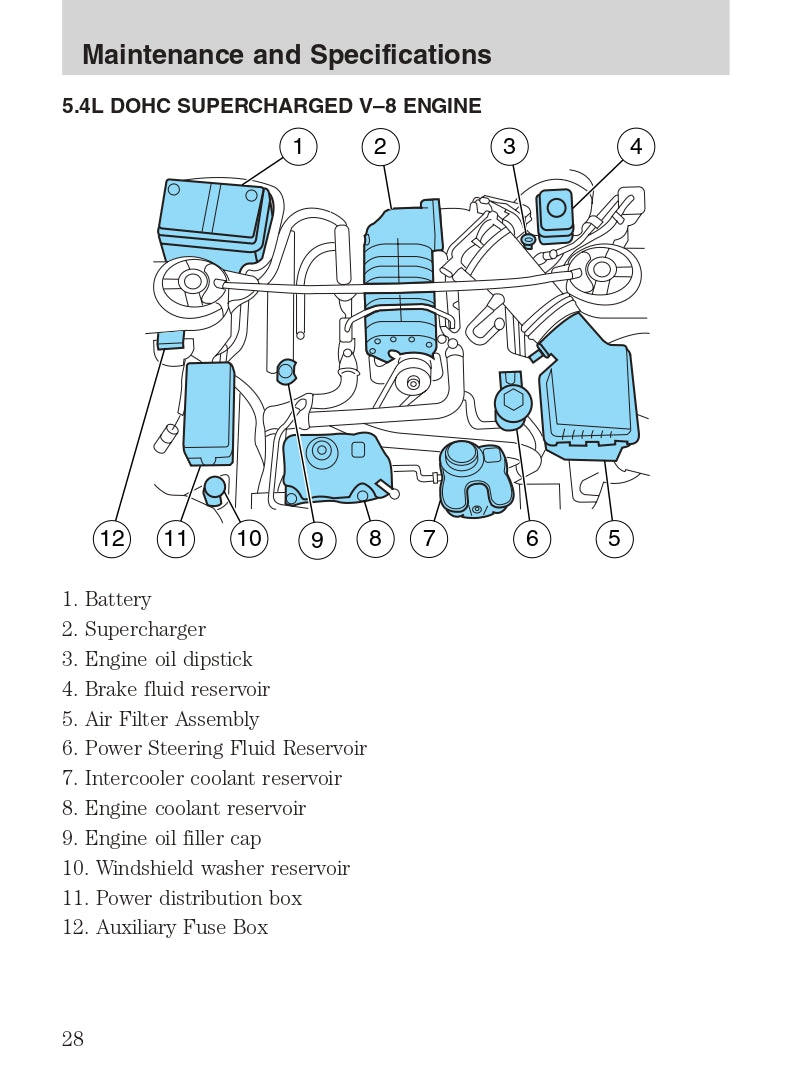 Maintenance and Specifications

5.4L DOHC SUPERCHARGED V–8 ENGINE

1 2 3 4

12 11 10 9 8 7 6 5

1. Battery
2. Supercharger
3. Engine oil dipstick
4. Brake fluid reservoir
5. Air Filter Assembly
6. Power Steering Fluid Reservoir
7. Intercooler coolant reservoir
8. Engine coolant reservoir
9. Engine oil filler cap
10. Windshield washer reservoir
11. Power distribution box
12. Auxiliary Fuse Box

28