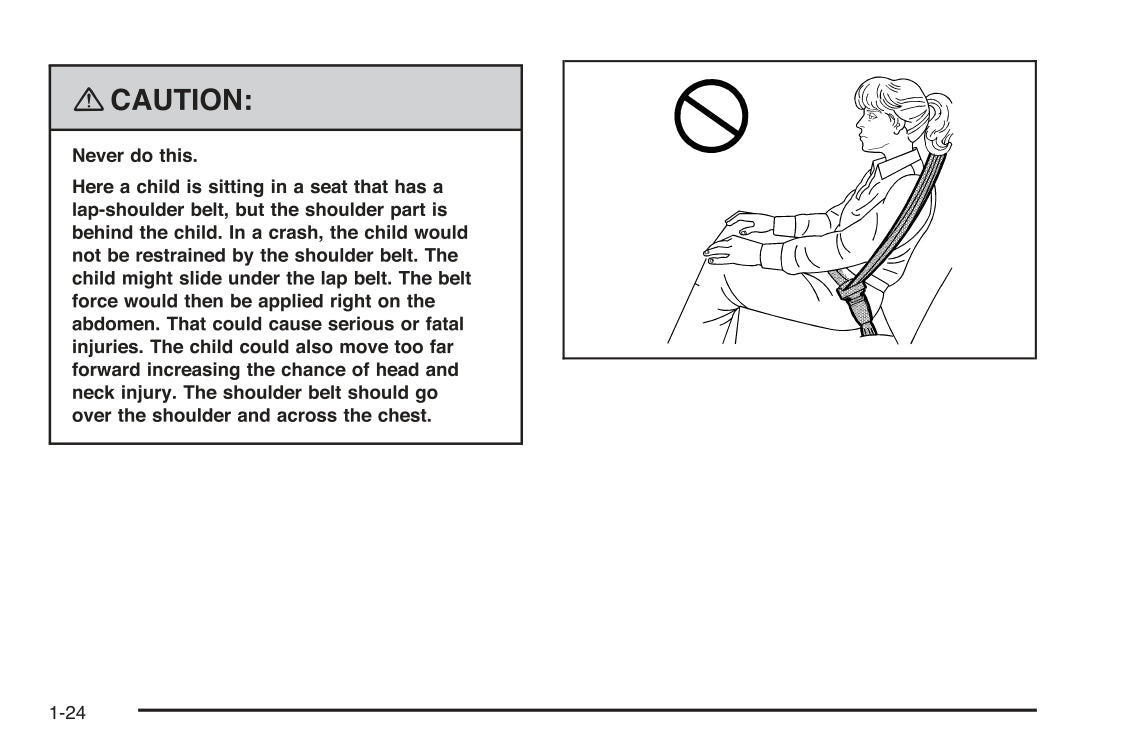 ⚠ CAUTION:

Never do this.

Here a child is sitting in a seat that has a lap-shoulder belt, but the shoulder part is behind the child. In a crash, the child would not be restrained by the shoulder belt. The child might slide under the lap belt. The belt force would then be applied right on the abdomen. That could cause serious or fatal injuries. The child could also move too far forward increasing the chance of head and neck injury. The shoulder belt should go over the shoulder and across the chest.

1-24