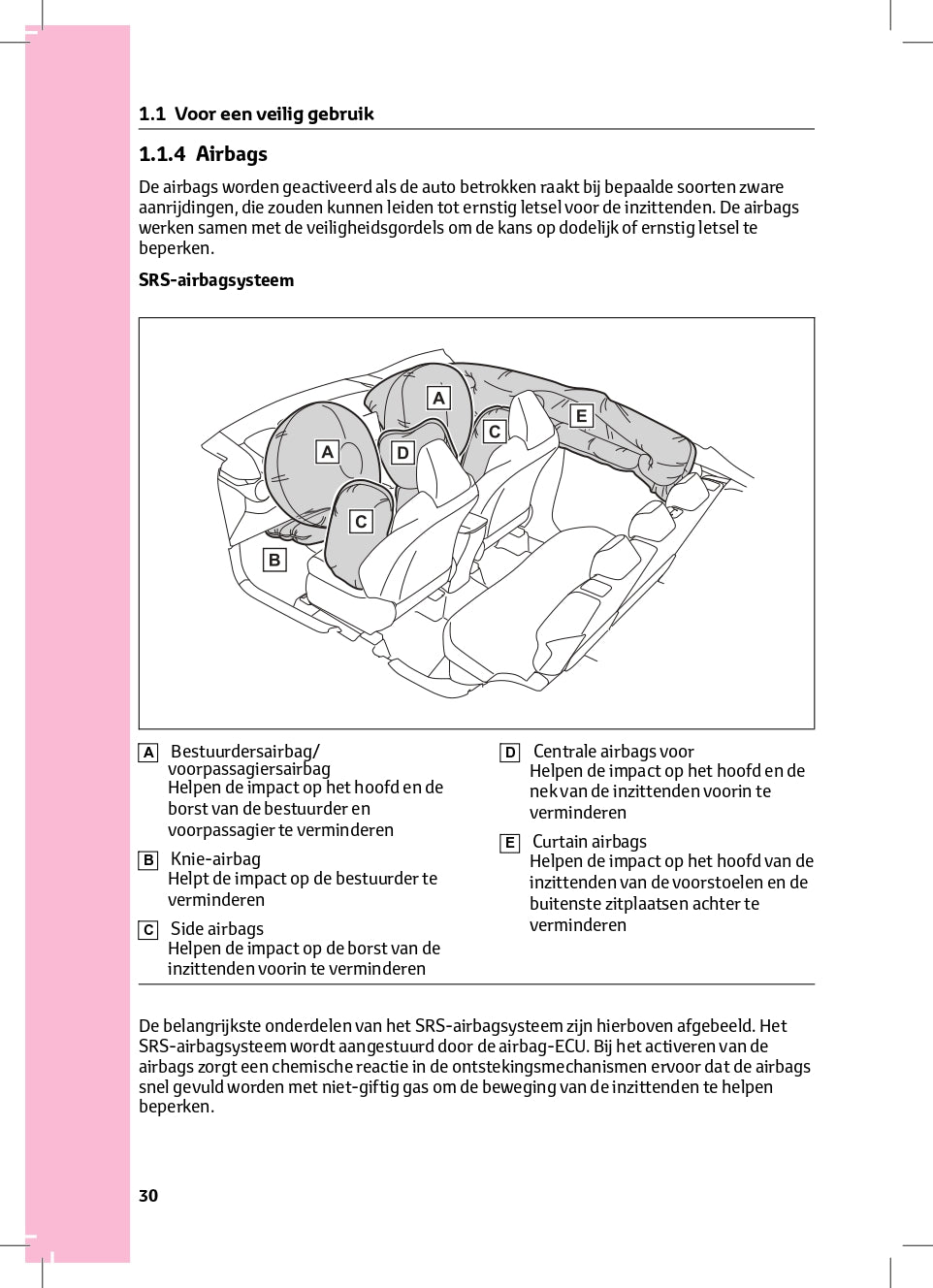 1.1 Voor een veilig gebruik

1.1.4 Airbags

De airbags worden geactiveerd als de auto betrokken raakt bij bepaalde soorten zware aanrijdingen, die zouden kunnen leiden tot ernstig letsel voor de inzittenden. De airbags werken samen met de veiligheidsgordels om de kans op dodelijk of ernstig letsel te beperken.

SRS-airbagsysteem

A
A
D
C
E
C
B

A Bestuurdersairbag/ voorpassagiersairbag
Helpen de impact op het hoofd en de borst van de bestuurder en voorpassagier te verminderen

B Knie-airbag
Helpt de impact op de bestuurder te verminderen

C Side airbags
Helpen de impact op de borst van de inzittenden voorin te verminderen

D Centrale airbags voor
Helpen de impact op het hoofd en de nek van de inzittenden voorin te verminderen

E Curtain airbags
Helpen de impact op het hoofd van de inzittenden van de voorstoelen en de buitenste zitplaatsen achter te verminderen

De belangrijkste onderdelen van het SRS-airbagsysteem zijn hierboven afgebeeld. Het SRS-airbagsysteem wordt aangestuurd door de airbag-ECU. Bij het activeren van de airbags zorgt een chemische reactie in de ontstekingsmechanismen ervoor dat de airbags snel gevuld worden met niet-giftig gas om de beweging van de inzittenden te helpen beperken.

30