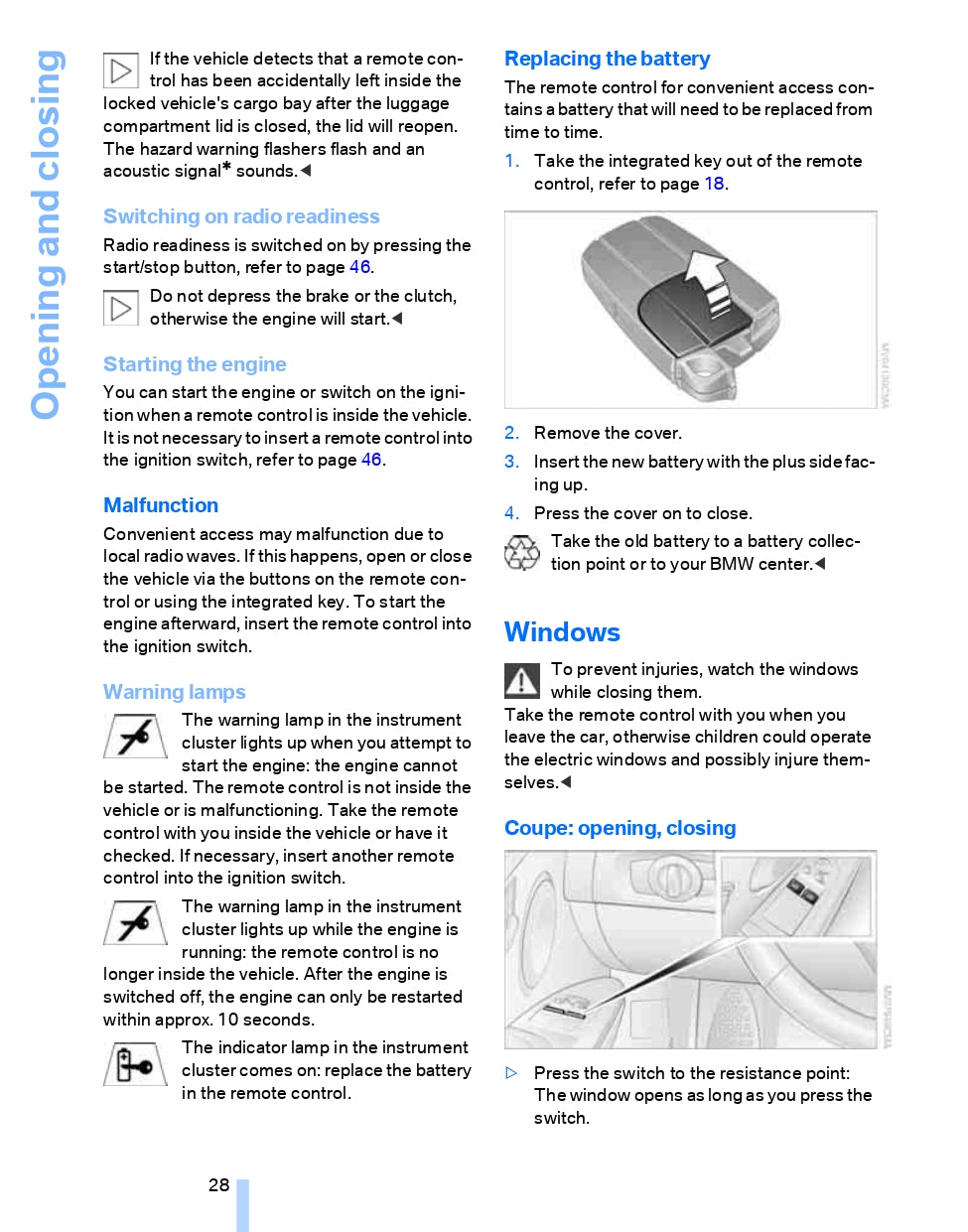 Opening and closing

If the vehicle detects that a remote control has been accidentally left inside the locked vehicle's cargo bay after the luggage compartment lid is closed, the lid will reopen. The hazard warning flashers flash and an acoustic signal* sounds.◀

Switching on radio readiness

Radio readiness is switched on by pressing the start/stop button, refer to page 46.

Do not depress the brake or the clutch, otherwise the engine will start.◀

Starting the engine

You can start the engine or switch on the ignition when a remote control is inside the vehicle. It is not necessary to insert a remote control into the ignition switch, refer to page 46.

Malfunction

Convenient access may malfunction due to local radio waves. If this happens, open or close the vehicle via the buttons on the remote control or using the integrated key. To start the engine afterward, insert the remote control into the ignition switch.

Warning lamps

The warning lamp in the instrument cluster lights up when you attempt to start the engine: the engine cannot be started. The remote control is not inside the vehicle or is malfunctioning. Take the remote control with you inside the vehicle or have it checked. If necessary, insert another remote control into the ignition switch.

The warning lamp in the instrument cluster lights up while the engine is running: the remote control is no longer inside the vehicle. After the engine is switched off, the engine can only be restarted within approx. 10 seconds.

The indicator lamp in the instrument cluster comes on: replace the battery in the remote control.

28

Replacing the battery

The remote control for convenient access contains a battery that will need to be replaced from time to time.

1. Take the integrated key out of the remote control, refer to page 18.

2. Remove the cover.

3. Insert the new battery with the plus side facing up.

4. Press the cover on to close.

Take the old battery to a battery collection point or to your BMW center.◀

Windows

To prevent injuries, watch the windows while closing them.
Take the remote control with you when you leave the car, otherwise children could operate the electric windows and possibly injure themselves.◀

Coupe: opening, closing

▷ Press the switch to the resistance point: The window opens as long as you press the switch.