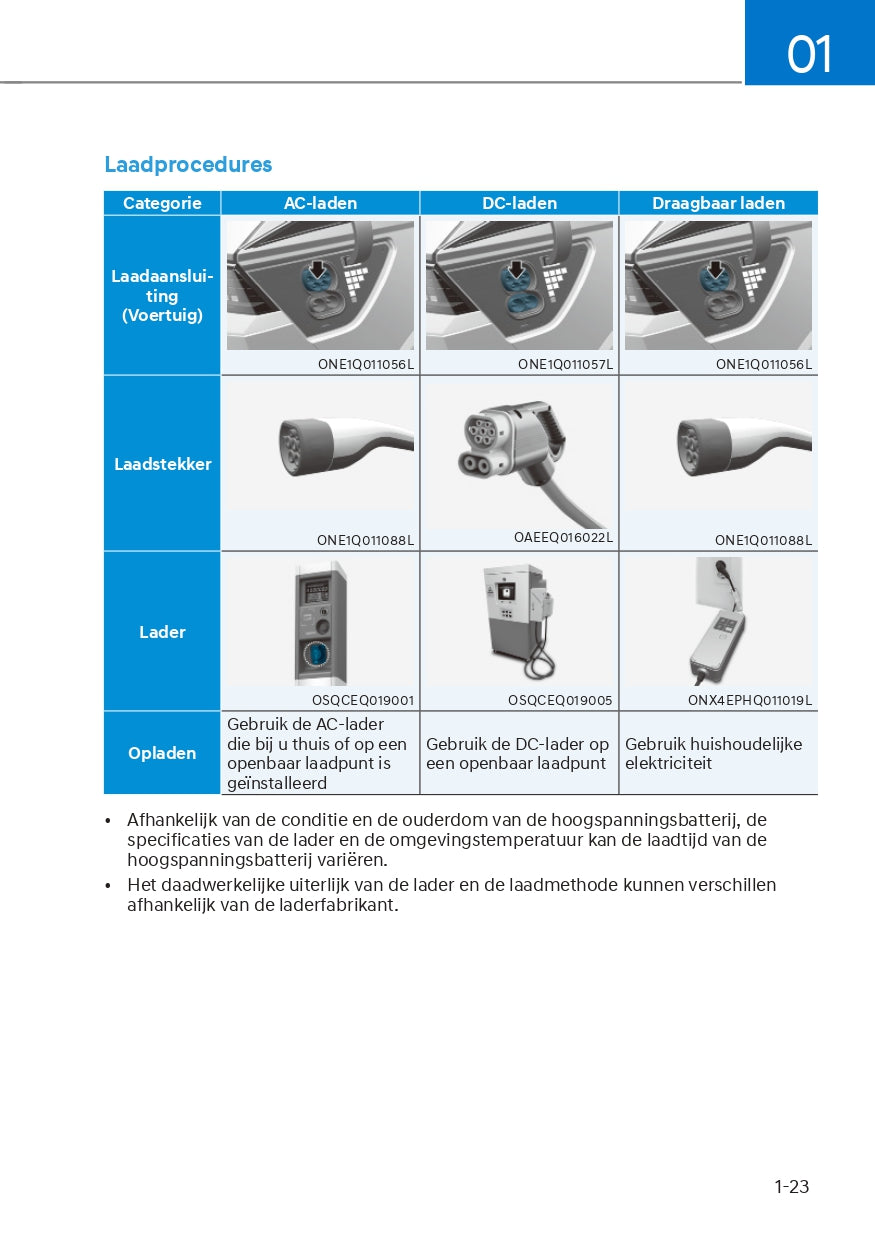 01

Laadprocedures

| Categorie | AC-laden | DC-laden | Draagbaar laden |
|---|---|---|---|
| Laadaansluiting (Voertuig) | ONE1Q011056L | ONE1Q011057L | ONE1Q011056L |
| Laadstekker | ONE1Q011088L | OAEEQ016022L | ONE1Q011088L |
| Lader | OSQCEQ019001 | OSQCEQ019005 | ONX4EPHQ011019L |
| Opladen | Gebruik de AC-lader die bij u thuis of op een openbaar laadpunt is geïnstalleerd | Gebruik de DC-lader op een openbaar laadpunt | Gebruik huishoudelijke elektriciteit |

• Afhankelijk van de conditie en de ouderdom van de hoogspanningsbatterij, de specificaties van de lader en de omgevingstemperatuur kan de laadtijd van de hoogspanningsbatterij variëren.
• Het daadwerkelijke uiterlijk van de lader en de laadmethode kunnen verschillen afhankelijk van de laderfabrikant.

1-23