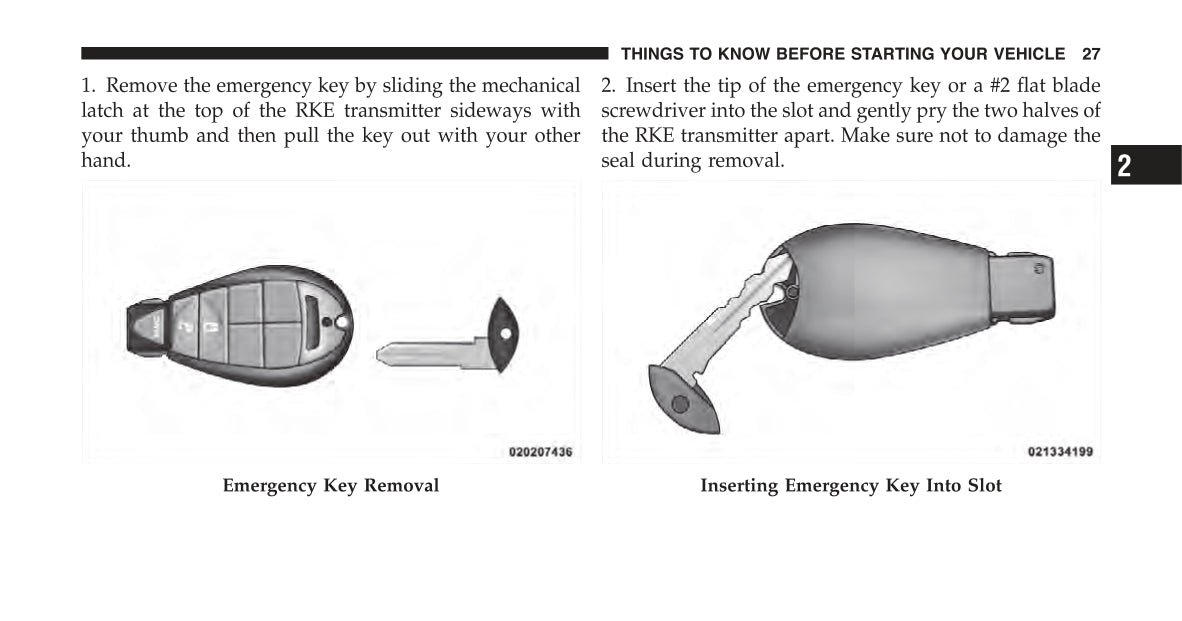 THINGS TO KNOW BEFORE STARTING YOUR VEHICLE 27

1. Remove the emergency key by sliding the mechanical latch at the top of the RKE transmitter sideways with your thumb and then pull the key out with your other hand.

020207436

Emergency Key Removal

2. Insert the tip of the emergency key or a #2 flat blade screwdriver into the slot and gently pry the two halves of the RKE transmitter apart. Make sure not to damage the seal during removal.

021334199

Inserting Emergency Key Into Slot

2