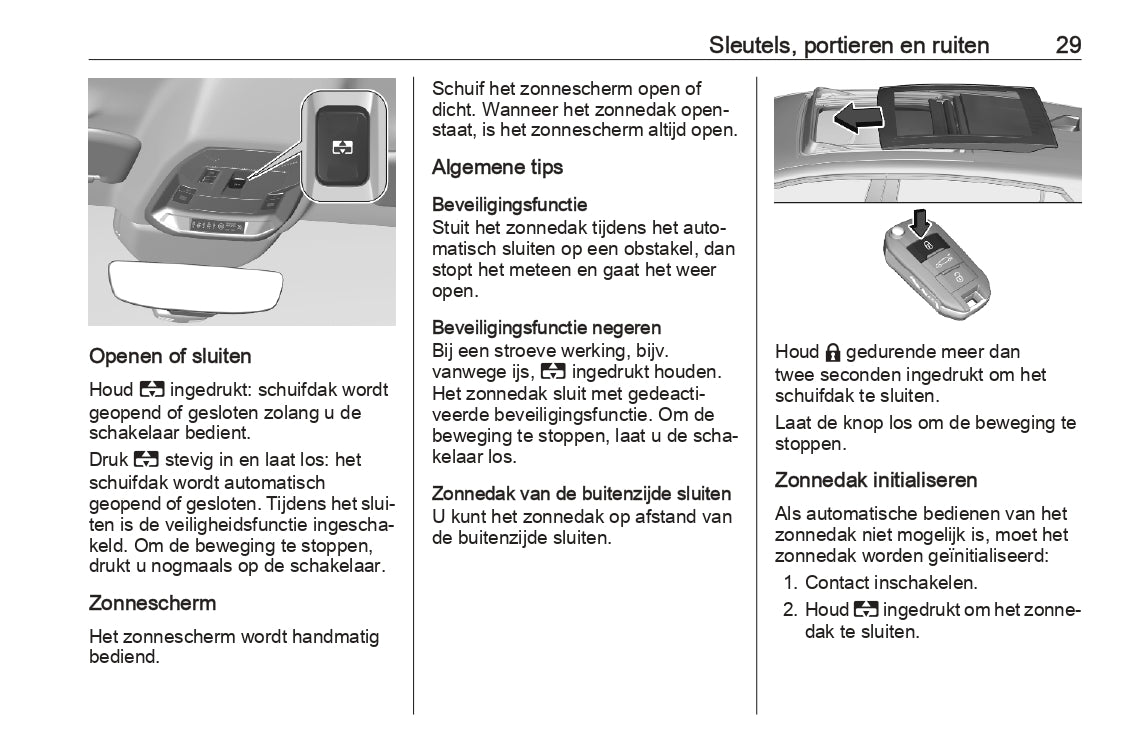 Sleutels, portieren en ruiten 29

Openen of sluiten

Houd ingedrukt: schuifdak wordt geopend of gesloten zolang u de schakelaar bedient.

Druk stevig in en laat los: het schuifdak wordt automatisch geopend of gesloten. Tijdens het sluiten is de veiligheidsfunctie ingeschakeld. Om de beweging te stoppen, drukt u nogmaals op de schakelaar.

Zonnescherm

Het zonnescherm wordt handmatig bediend.

Schuif het zonnescherm open of dicht. Wanneer het zonnedak openstaat, is het zonnescherm altijd open.

Algemene tips

Beveiligingsfunctie
Stuit het zonnedak tijdens het automatisch sluiten op een obstakel, dan stopt het meteen en gaat het weer open.

Beveiligingsfunctie negeren
Bij een stroeve werking, bijv. vanwege ijs, ingedrukt houden. Het zonnedak sluit met gedeactiveerde beveiligingsfunctie. Om de beweging te stoppen, laat u de schakelaar los.

Zonnedak van de buitenzijde sluiten
U kunt het zonnedak op afstand van de buitenzijde sluiten.

Houd gedurende meer dan twee seconden ingedrukt om het schuifdak te sluiten.

Laat de knop los om de beweging te stoppen.

Zonnedak initialiseren

Als automatische bedienen van het zonnedak niet mogelijk is, moet het zonnedak worden geïnitialiseerd:

1. Contact inschakelen.
2. Houd ingedrukt om het zonnedak te sluiten.