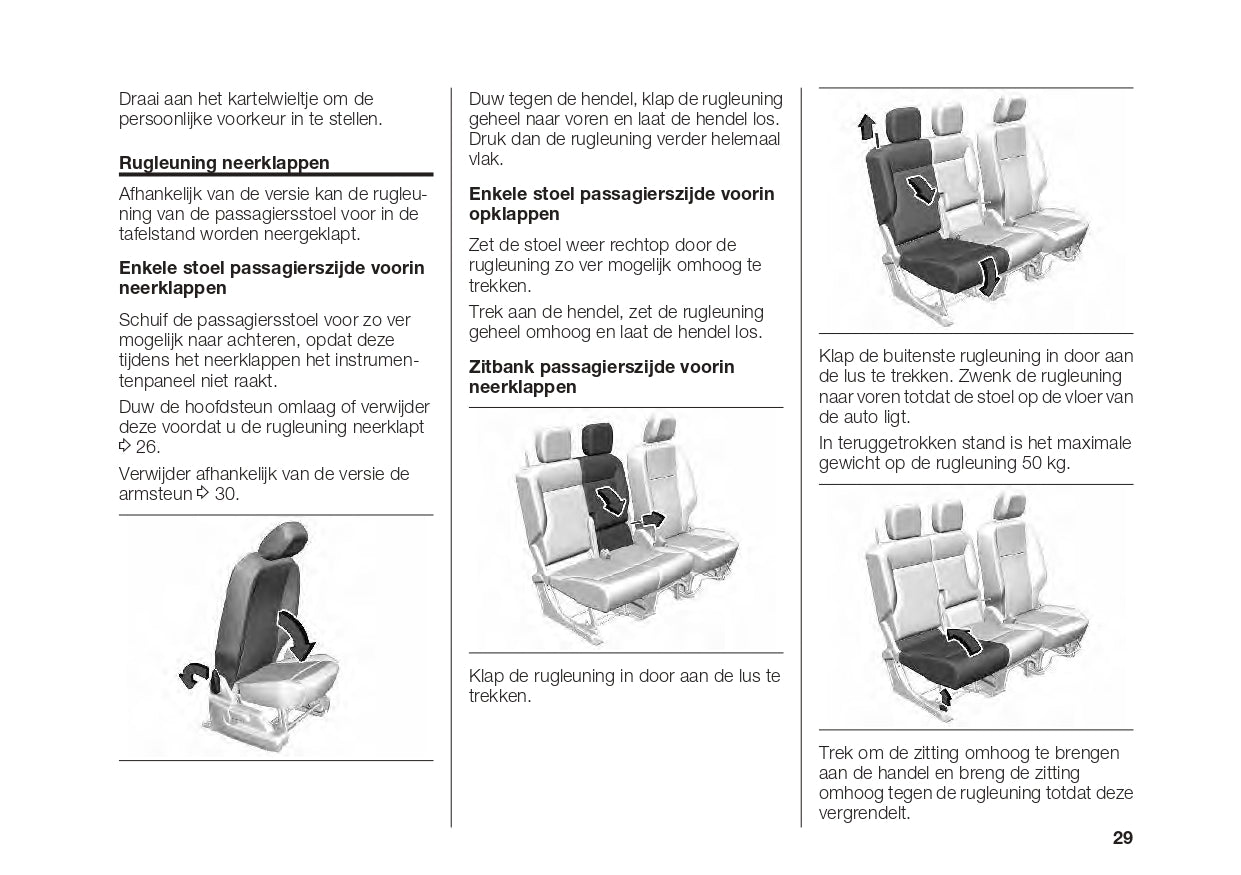 Draai aan het kartelwieltje om de persoonlijke voorkeur in te stellen.

Rugleuning neerklappen

Afhankelijk van de versie kan de rugleuning van de passagiersstoel voor in de tafelstand worden neergeklapt.

Enkele stoel passagierszijde voorin neerklappen

Schuif de passagiersstoel voor zo ver mogelijk naar achteren, opdat deze tijdens het neerklappen het instrumentenpaneel niet raakt.

Duw de hoofdsteun omlaag of verwijder deze voordat u de rugleuning neerklapt ⇨ 26.

Verwijder afhankelijk van de versie de armsteun ⇨ 30.

Duw tegen de hendel, klap de rugleuning geheel naar voren en laat de hendel los. Druk dan de rugleuning verder helemaal vlak.

Enkele stoel passagierszijde voorin opklappen

Zet de stoel weer rechtop door de rugleuning zo ver mogelijk omhoog te trekken.

Trek aan de hendel, zet de rugleuning geheel omhoog en laat de hendel los.

Zitbank passagierszijde voorin neerklappen

Klap de rugleuning in door aan de lus te trekken.

Klap de buitenste rugleuning in door aan de lus te trekken. Zwenk de rugleuning naar voren totdat de stoel op de vloer van de auto ligt.

In teruggetrokken stand is het maximale gewicht op de rugleuning 50 kg.

Trek om de zitting omhoog te brengen aan de handel en breng de zitting omhoog tegen de rugleuning totdat deze vergrendelt.

29