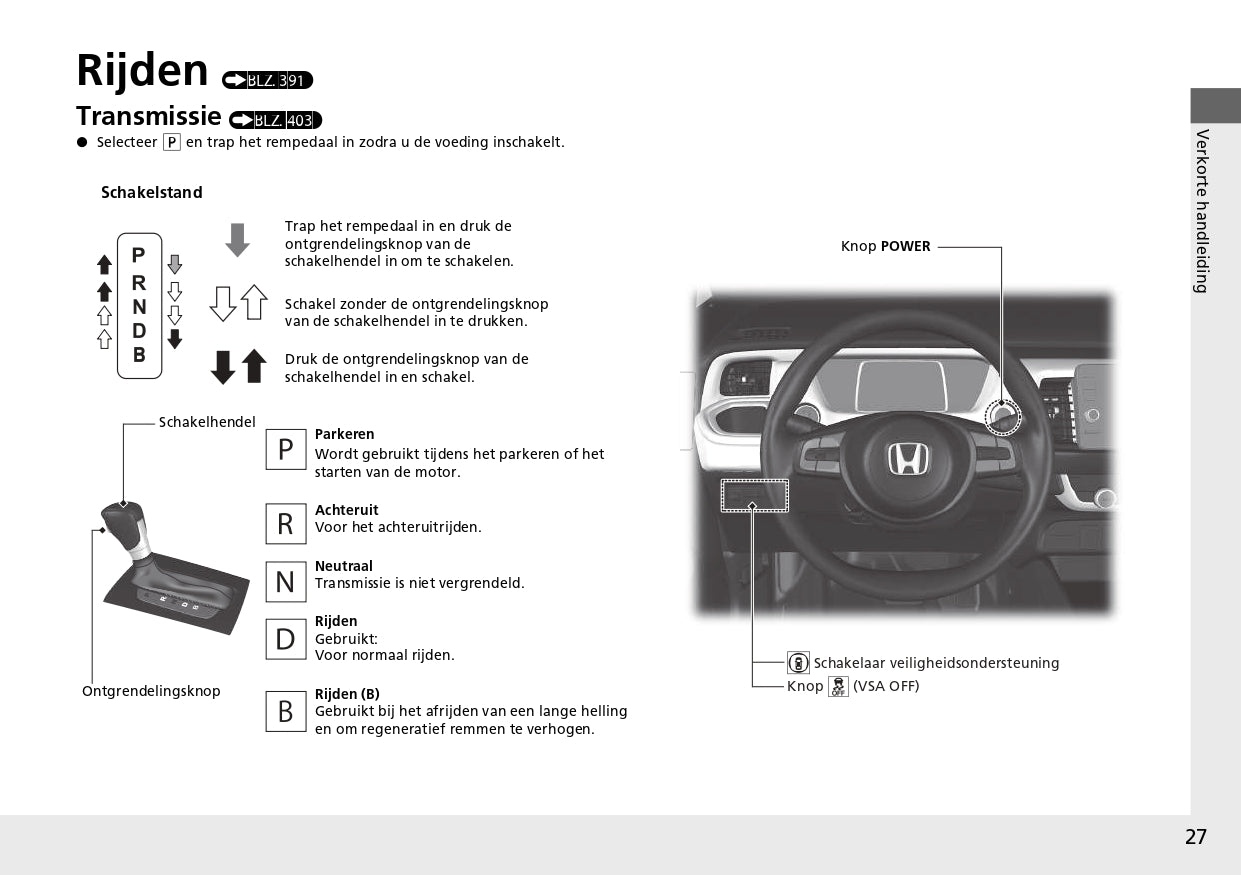 Rijden BLZ. 391

Transmissie BLZ. 403

● Selecteer P en trap het rempedaal in zodra u de voeding inschakelt.

Schakelstand

P
R
N
D
B

Trap het rempedaal in en druk de ontgrendelingsknop van de schakelhendel in om te schakelen.

Schakel zonder de ontgrendelingsknop van de schakelhendel in te drukken.

Druk de ontgrendelingsknop van de schakelhendel in en schakel.

Schakelhendel

Ontgrendelingsknop

P Parkeren
Wordt gebruikt tijdens het parkeren of het starten van de motor.

R Achteruit
Voor het achteruitrijden.

N Neutraal
Transmissie is niet vergrendeld.

D Rijden
Gebruikt:
Voor normaal rijden.

B Rijden (B)
Gebruikt bij het afrijden van een lange helling en om regeneratief remmen te verhogen.

Knop POWER

Schakelaar veiligheidsondersteuning

Knop (VSA OFF)

Verkorte handleiding

27