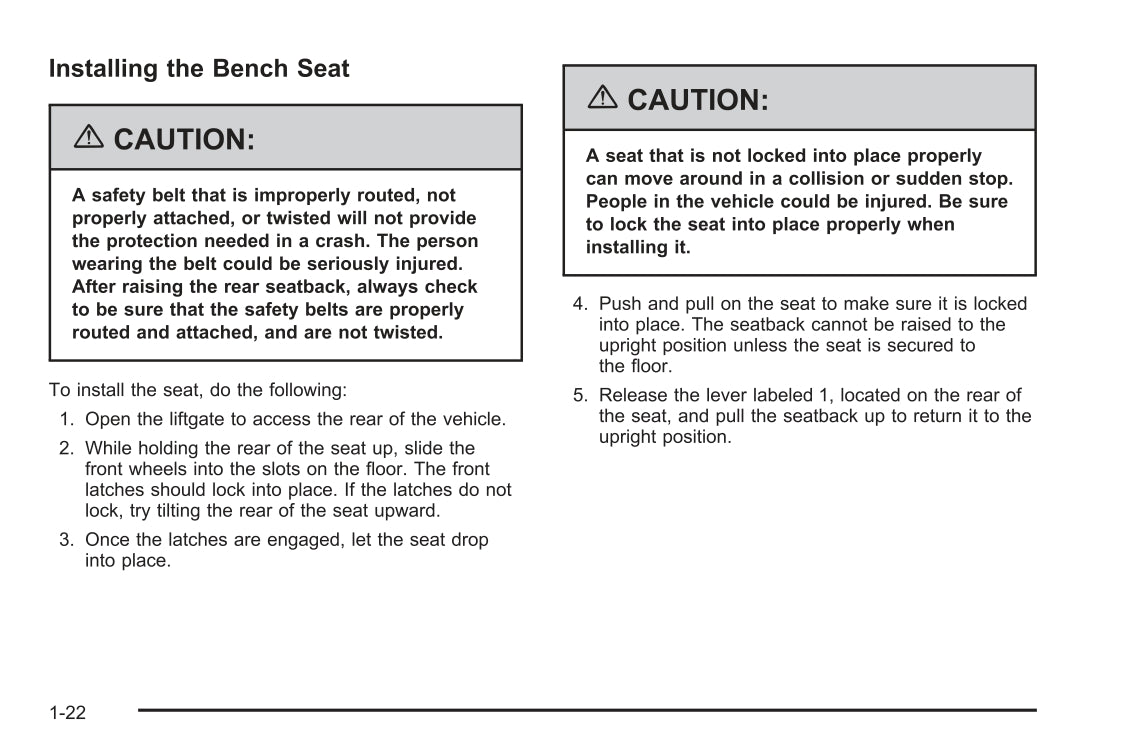 Installing the Bench Seat

⚠ CAUTION:

A safety belt that is improperly routed, not properly attached, or twisted will not provide the protection needed in a crash. The person wearing the belt could be seriously injured. After raising the rear seatback, always check to be sure that the safety belts are properly routed and attached, and are not twisted.

To install the seat, do the following:

1. Open the liftgate to access the rear of the vehicle.

2. While holding the rear of the seat up, slide the front wheels into the slots on the floor. The front latches should lock into place. If the latches do not lock, try tilting the rear of the seat upward.

3. Once the latches are engaged, let the seat drop into place.

⚠ CAUTION:

A seat that is not locked into place properly can move around in a collision or sudden stop. People in the vehicle could be injured. Be sure to lock the seat into place properly when installing it.

4. Push and pull on the seat to make sure it is locked into place. The seatback cannot be raised to the upright position unless the seat is secured to the floor.

5. Release the lever labeled 1, located on the rear of the seat, and pull the seatback up to return it to the upright position.

1-22