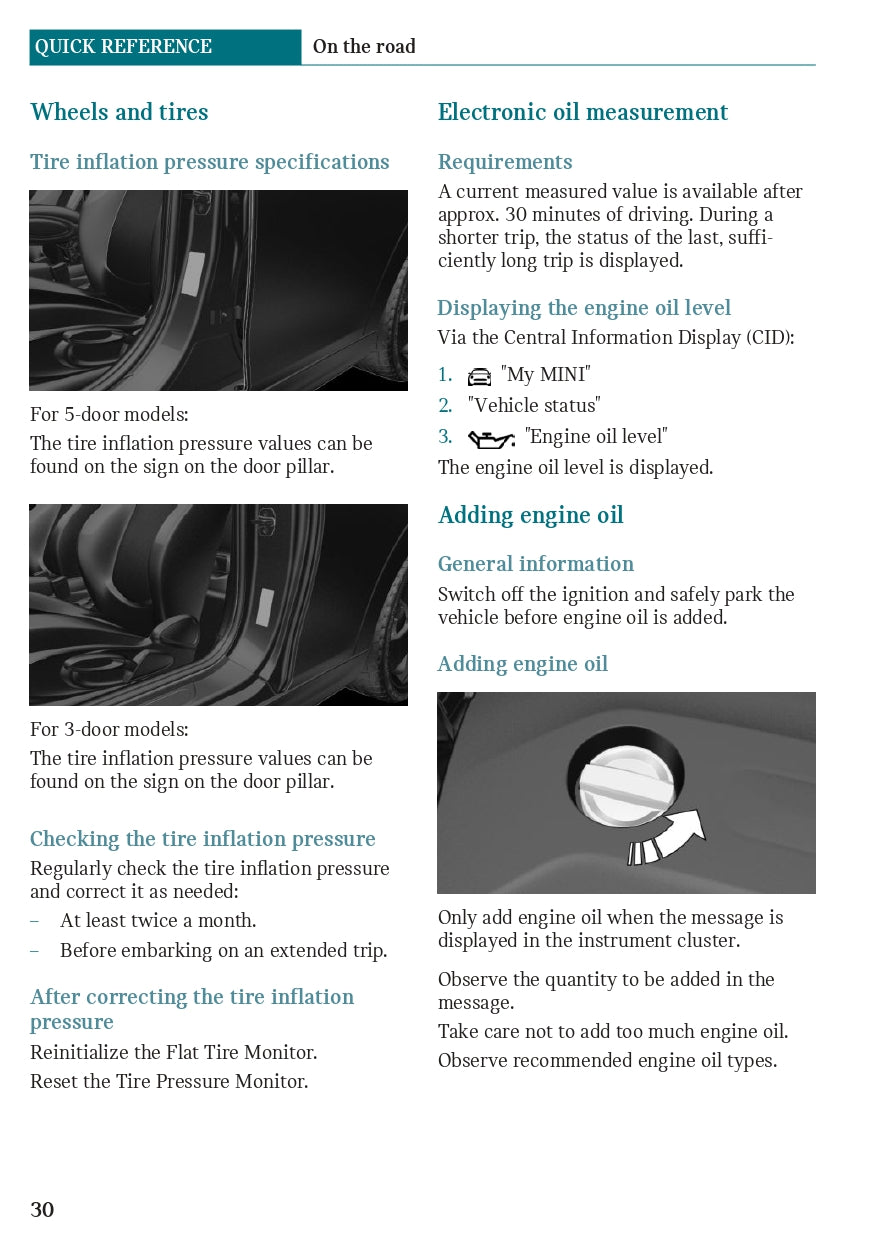 QUICK REFERENCE On the road

Wheels and tires

Tire inflation pressure specifications

For 5-door models:

The tire inflation pressure values can be found on the sign on the door pillar.

For 3-door models:

The tire inflation pressure values can be found on the sign on the door pillar.

Checking the tire inflation pressure

Regularly check the tire inflation pressure and correct it as needed:

– At least twice a month.

– Before embarking on an extended trip.

After correcting the tire inflation pressure

Reinitialize the Flat Tire Monitor.

Reset the Tire Pressure Monitor.

Electronic oil measurement

Requirements

A current measured value is available after approx. 30 minutes of driving. During a shorter trip, the status of the last, sufficiently long trip is displayed.

Displaying the engine oil level

Via the Central Information Display (CID):

1. "My MINI"

2. "Vehicle status"

3. "Engine oil level"

The engine oil level is displayed.

Adding engine oil

General information

Switch off the ignition and safely park the vehicle before engine oil is added.

Adding engine oil

Only add engine oil when the message is displayed in the instrument cluster.

Observe the quantity to be added in the message.

Take care not to add too much engine oil.

Observe recommended engine oil types.

30