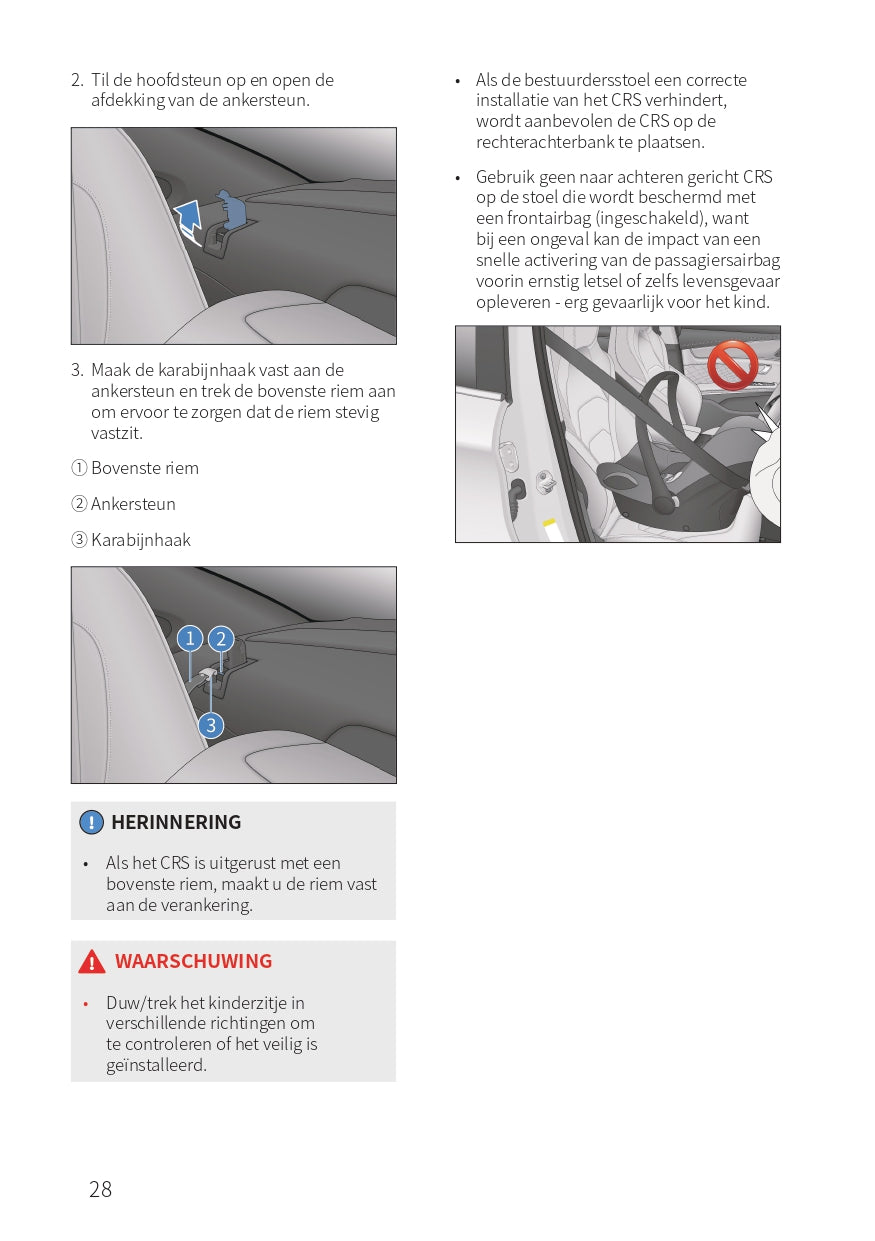 2. Til de hoofdsteun op en open de afdekking van de ankersteun.

3. Maak de karabijnhaak vast aan de ankersteun en trek de bovenste riem aan om ervoor te zorgen dat de riem stevig vastzit.

① Bovenste riem

② Ankersteun

③ Karabijnhaak

1
2
3

HERINNERING

• Als het CRS is uitgerust met een bovenste riem, maakt u de riem vast aan de verankering.

WAARSCHUWING

• Duw/trek het kinderzitje in verschillende richtingen om te controleren of het veilig is geïnstalleerd.

• Als de bestuurdersstoel een correcte installatie van het CRS verhindert, wordt aanbevolen de CRS op de rechterachterbank te plaatsen.

• Gebruik geen naar achteren gericht CRS op de stoel die wordt beschermd met een frontairbag (ingeschakeld), want bij een ongeval kan de impact van een snelle activering van de passagiersairbag voorin ernstig letsel of zelfs levensgevaar opleveren - erg gevaarlijk voor het kind.

28