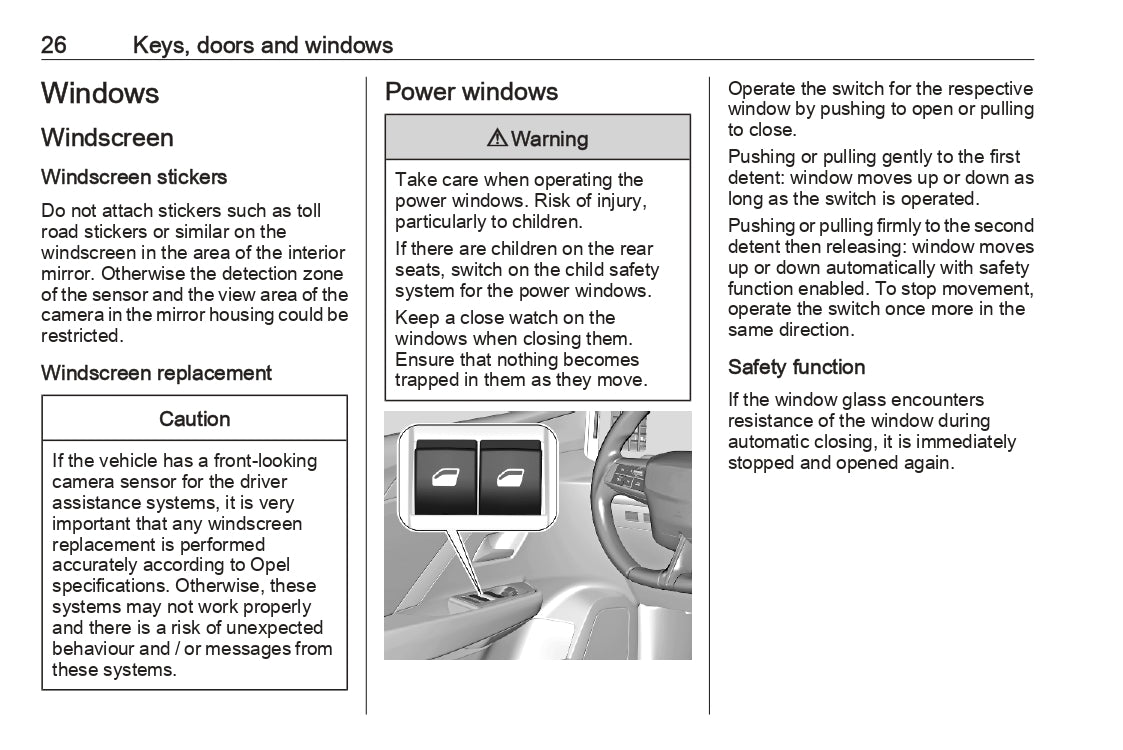 26 Keys, doors and windows

Windows

Windscreen

Windscreen stickers

Do not attach stickers such as toll road stickers or similar on the windscreen in the area of the interior mirror. Otherwise the detection zone of the sensor and the view area of the camera in the mirror housing could be restricted.

Windscreen replacement

Caution

If the vehicle has a front-looking camera sensor for the driver assistance systems, it is very important that any windscreen replacement is performed accurately according to Opel specifications. Otherwise, these systems may not work properly and there is a risk of unexpected behaviour and / or messages from these systems.

Power windows

⚠ Warning

Take care when operating the power windows. Risk of injury, particularly to children.

If there are children on the rear seats, switch on the child safety system for the power windows.

Keep a close watch on the windows when closing them. Ensure that nothing becomes trapped in them as they move.

Operate the switch for the respective window by pushing to open or pulling to close.

Pushing or pulling gently to the first detent: window moves up or down as long as the switch is operated.

Pushing or pulling firmly to the second detent then releasing: window moves up or down automatically with safety function enabled. To stop movement, operate the switch once more in the same direction.

Safety function

If the window glass encounters resistance of the window during automatic closing, it is immediately stopped and opened again.