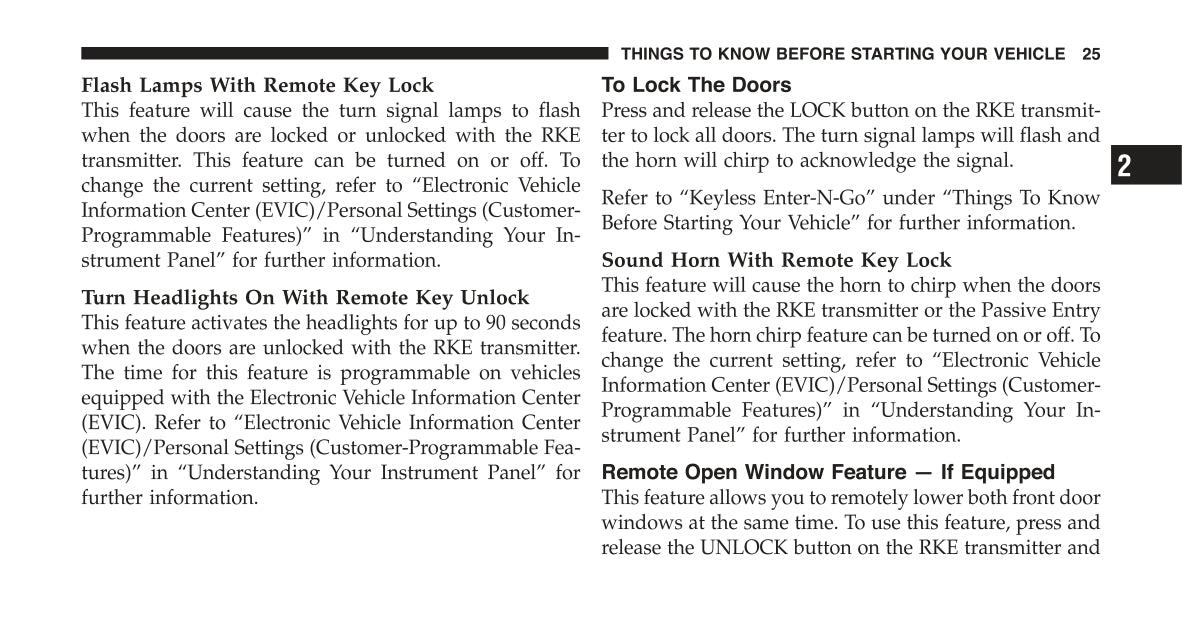 THINGS TO KNOW BEFORE STARTING YOUR VEHICLE 25

Flash Lamps With Remote Key Lock
This feature will cause the turn signal lamps to flash when the doors are locked or unlocked with the RKE transmitter. This feature can be turned on or off. To change the current setting, refer to “Electronic Vehicle Information Center (EVIC)/Personal Settings (Customer-Programmable Features)” in “Understanding Your Instrument Panel” for further information.

Turn Headlights On With Remote Key Unlock
This feature activates the headlights for up to 90 seconds when the doors are unlocked with the RKE transmitter. The time for this feature is programmable on vehicles equipped with the Electronic Vehicle Information Center (EVIC). Refer to “Electronic Vehicle Information Center (EVIC)/Personal Settings (Customer-Programmable Features)” in “Understanding Your Instrument Panel” for further information.

To Lock The Doors
Press and release the LOCK button on the RKE transmitter to lock all doors. The turn signal lamps will flash and the horn will chirp to acknowledge the signal.

Refer to “Keyless Enter-N-Go” under “Things To Know Before Starting Your Vehicle” for further information.

Sound Horn With Remote Key Lock
This feature will cause the horn to chirp when the doors are locked with the RKE transmitter or the Passive Entry feature. The horn chirp feature can be turned on or off. To change the current setting, refer to “Electronic Vehicle Information Center (EVIC)/Personal Settings (Customer-Programmable Features)” in “Understanding Your Instrument Panel” for further information.

Remote Open Window Feature — If Equipped
This feature allows you to remotely lower both front door windows at the same time. To use this feature, press and release the UNLOCK button on the RKE transmitter and

2