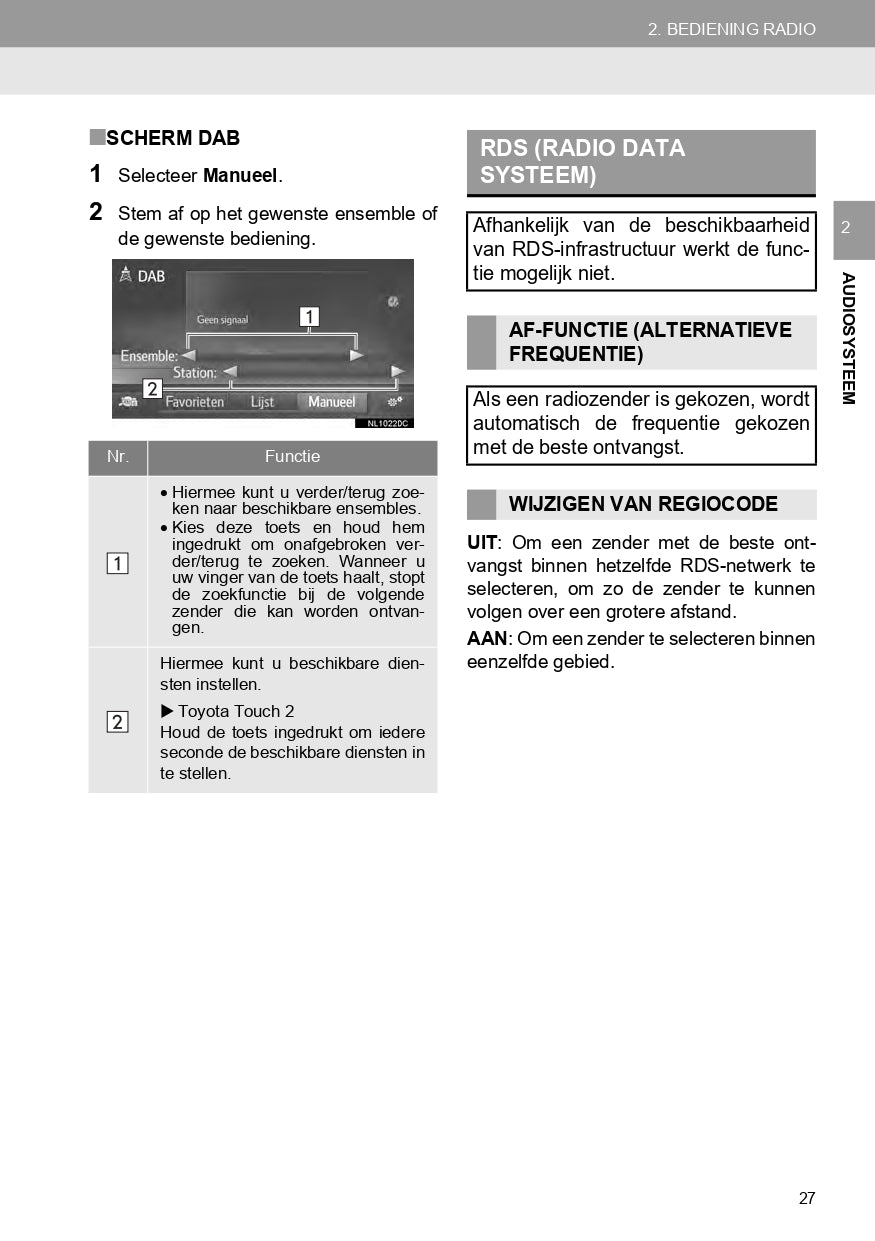 2. BEDIENING RADIO

■SCHERM DAB

1 Selecteer **Manueel**.

2 Stem af op het gewenste ensemble of de gewenste bediening.

DAB
Geen signaal
1
Ensemble:
Station:
2
Favorieten Lijst Manueel
NL1022DC

| Nr. | Functie |
|---|---|
| 1 | • Hiermee kunt u verder/terug zoeken naar beschikbare ensembles. • Kies deze toets en houd hem ingedrukt om onafgebroken verder/terug te zoeken. Wanneer u uw vinger van de toets haalt, stopt de zoekfunctie bij de volgende zender die kan worden ontvangen. |
| 2 | Hiermee kunt u beschikbare diensten instellen. ▶ Toyota Touch 2 Houd de toets ingedrukt om iedere seconde de beschikbare diensten in te stellen. |

RDS (RADIO DATA SYSTEEM)

Afhankelijk van de beschikbaarheid van RDS-infrastructuur werkt de functie mogelijk niet.

AF-FUNCTIE (ALTERNATIEVE FREQUENTIE)

Als een radiozender is gekozen, wordt automatisch de frequentie gekozen met de beste ontvangst.

WIJZIGEN VAN REGIOCODE

**UIT**: Om een zender met de beste ontvangst binnen hetzelfde RDS-netwerk te selecteren, om zo de zender te kunnen volgen over een grotere afstand.

**AAN**: Om een zender te selecteren binnen eenzelfde gebied.

2

AUDIOSYSTEEM

27