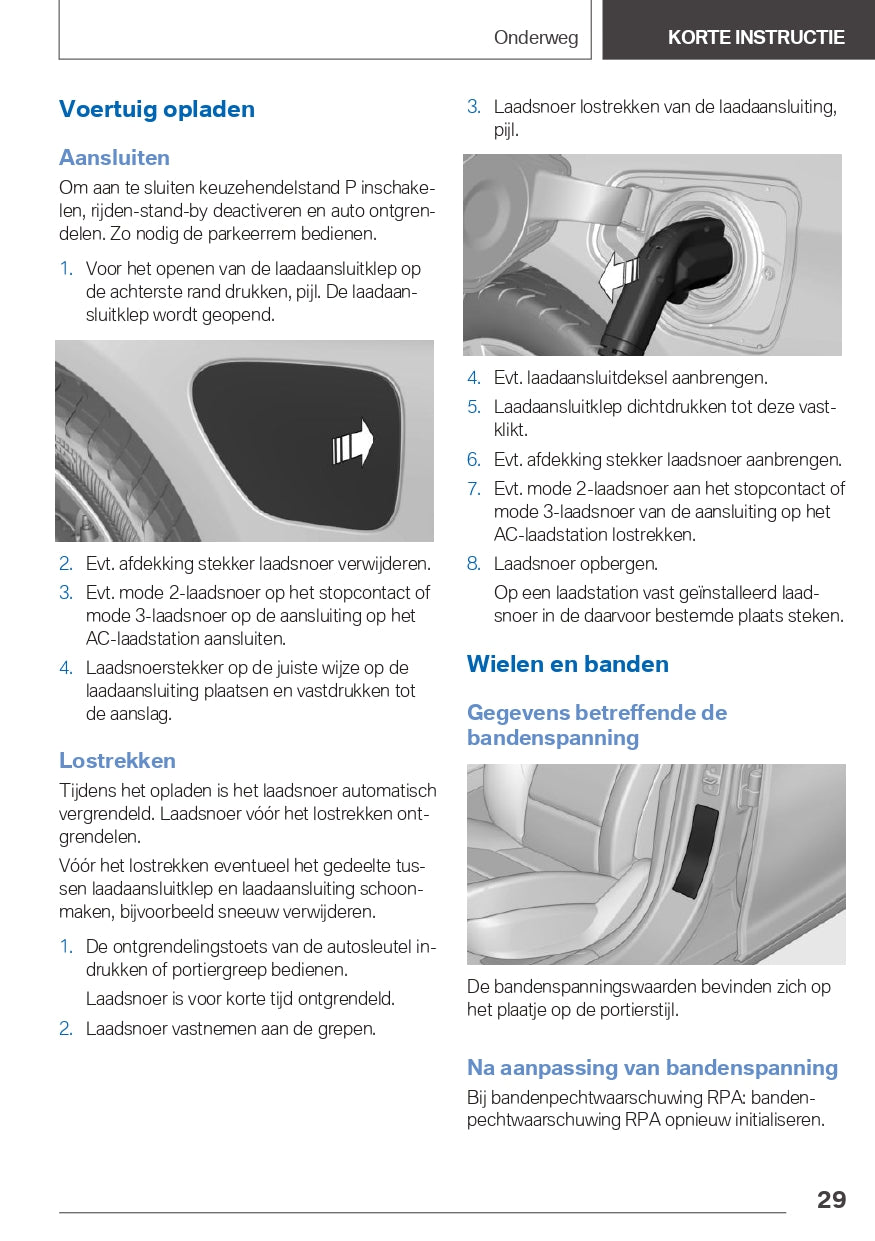 Onderweg

KORTE INSTRUCTIE

Voertuig opladen

Aansluiten

Om aan te sluiten keuzehendelstand P inschakelen, rijden-stand-by deactiveren en auto ontgrendelen. Zo nodig de parkeerrem bedienen.

1. Voor het openen van de laadaansluitklep op de achterste rand drukken, pijl. De laadaansluitklep wordt geopend.

2. Evt. afdekking stekker laadsnoer verwijderen.
3. Evt. mode 2-laadsnoer op het stopcontact of mode 3-laadsnoer op de aansluiting op het AC-laadstation aansluiten.
4. Laadsnoerstekker op de juiste wijze op de laadaansluiting plaatsen en vastdrukken tot de aanslag.

Lostrekken

Tijdens het opladen is het laadsnoer automatisch vergrendeld. Laadsnoer vóór het lostrekken ontgrendelen.

Vóór het lostrekken eventueel het gedeelte tussen laadaansluitklep en laadaansluiting schoonmaken, bijvoorbeeld sneeuw verwijderen.

1. De ontgrendelingstoets van de autosleutel indrukken of portiergreep bedienen.
Laadsnoer is voor korte tijd ontgrendeld.
2. Laadsnoer vastnemen aan de grepen.

3. Laadsnoer lostrekken van de laadaansluiting, pijl.

4. Evt. laadaansluitdeksel aanbrengen.
5. Laadaansluitklep dichtdrukken tot deze vastklikt.
6. Evt. afdekking stekker laadsnoer aanbrengen.
7. Evt. mode 2-laadsnoer aan het stopcontact of mode 3-laadsnoer van de aansluiting op het AC-laadstation lostrekken.
8. Laadsnoer opbergen.
Op een laadstation vast geïnstalleerd laadsnoer in de daarvoor bestemde plaats steken.

Wielen en banden

Gegevens betreffende de bandenspanning

De bandenspanningswaarden bevinden zich op het plaatje op de portierstijl.

Na aanpassing van bandenspanning

Bij bandenpechtwaarschuwing RPA: bandenpechtwaarschuwing RPA opnieuw initialiseren.

29