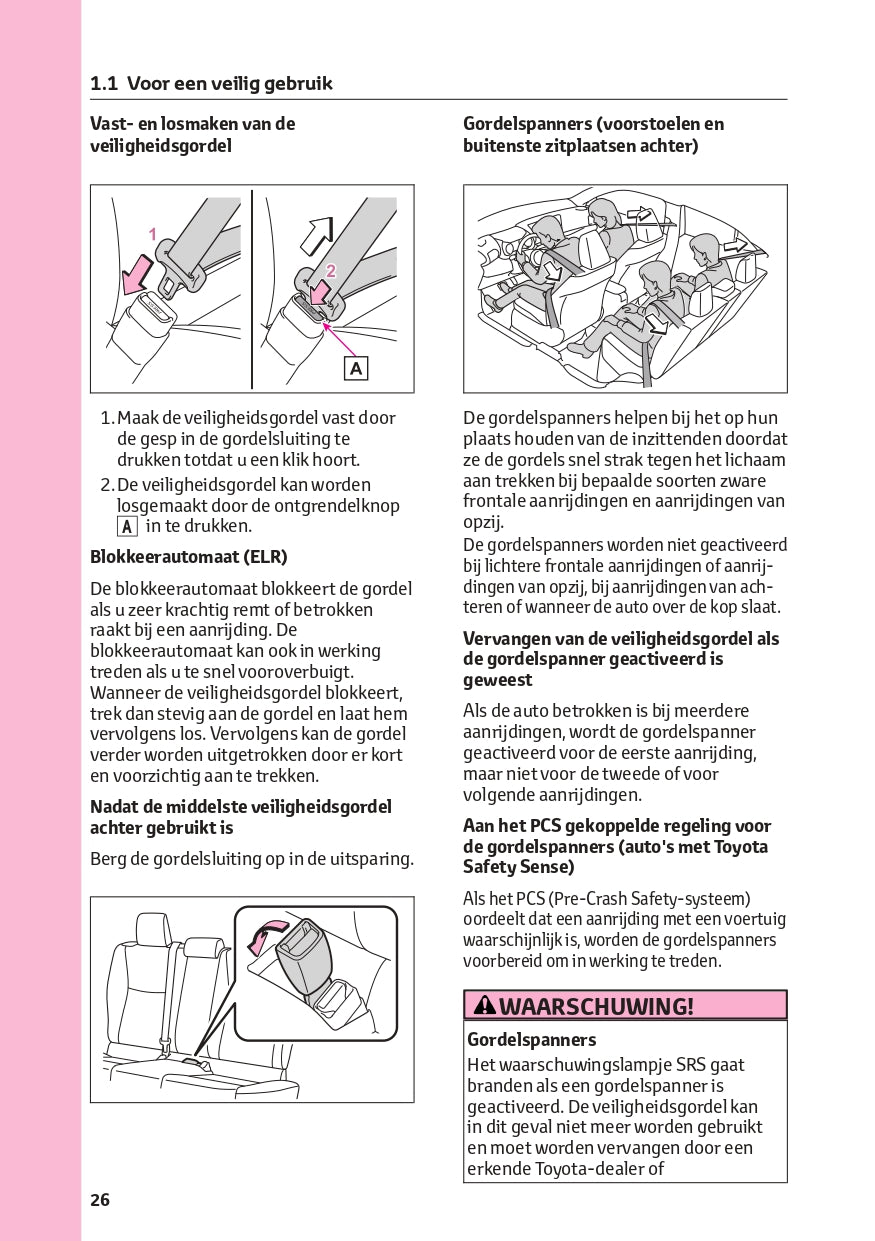 1.1 Voor een veilig gebruik

Vast- en losmaken van de veiligheidsgordel

1

2

A

1. Maak de veiligheidsgordel vast door de gesp in de gordelsluiting te drukken totdat u een klik hoort.
2. De veiligheidsgordel kan worden losgemaakt door de ontgrendelknop A in te drukken.

Blokkeerautomaat (ELR)

De blokkeerautomaat blokkeert de gordel als u zeer krachtig remt of betrokken raakt bij een aanrijding. De blokkeerautomaat kan ook in werking treden als u te snel vooroverbuigt. Wanneer de veiligheidsgordel blokkeert, trek dan stevig aan de gordel en laat hem vervolgens los. Vervolgens kan de gordel verder worden uitgetrokken door er kort en voorzichtig aan te trekken.

Nadat de middelste veiligheidsgordel achter gebruikt is

Berg de gordelsluiting op in de uitsparing.

Gordelspanners (voorstoelen en buitenste zitplaatsen achter)

De gordelspanners helpen bij het op hun plaats houden van de inzittenden doordat ze de gordels snel strak tegen het lichaam aan trekken bij bepaalde soorten zware frontale aanrijdingen en aanrijdingen van opzij.
De gordelspanners worden niet geactiveerd bij lichtere frontale aanrijdingen of aanrijdingen van opzij, bij aanrijdingen van achteren of wanneer de auto over de kop slaat.

Vervangen van de veiligheidsgordel als de gordelspanner geactiveerd is geweest

Als de auto betrokken is bij meerdere aanrijdingen, wordt de gordelspanner geactiveerd voor de eerste aanrijding, maar niet voor de tweede of voor volgende aanrijdingen.

Aan het PCS gekoppelde regeling voor de gordelspanners (auto's met Toyota Safety Sense)

Als het PCS (Pre-Crash Safety-systeem) oordeelt dat een aanrijding met een voertuig waarschijnlijk is, worden de gordelspanners voorbereid om in werking te treden.

WAARSCHUWING!

Gordelspanners

Het waarschuwingslampje SRS gaat branden als een gordelspanner is geactiveerd. De veiligheidsgordel kan in dit geval niet meer worden gebruikt en moet worden vervangen door een erkende Toyota-dealer of

26