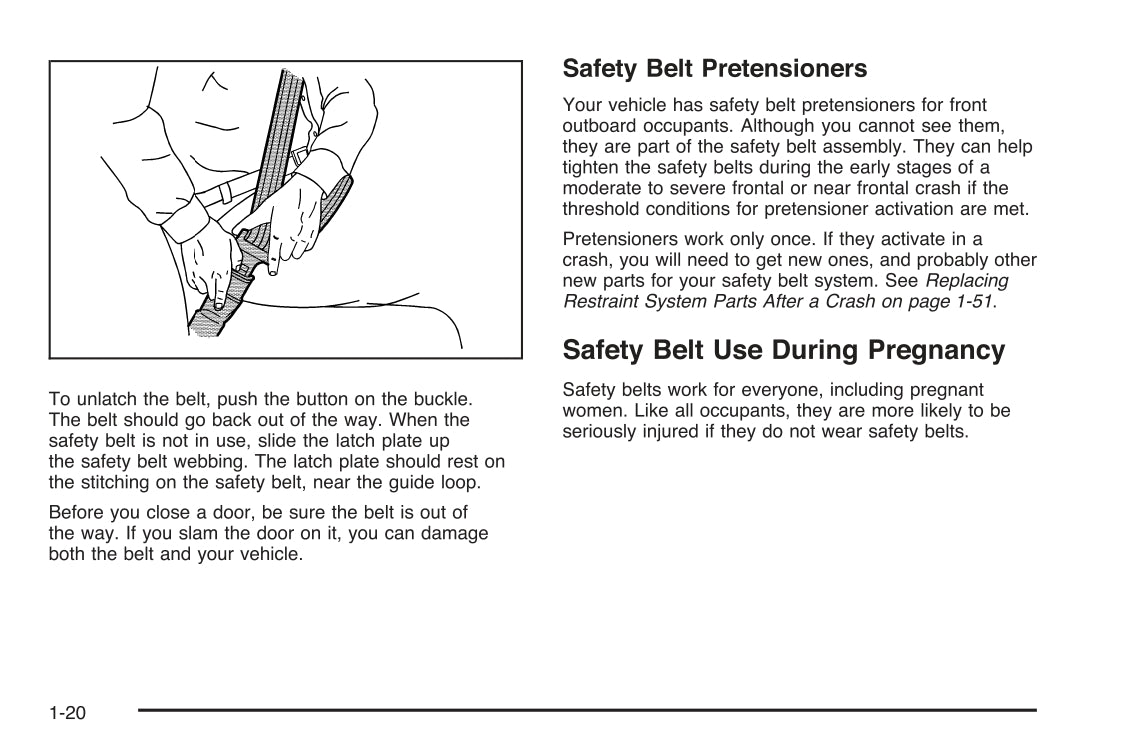 To unlatch the belt, push the button on the buckle. The belt should go back out of the way. When the safety belt is not in use, slide the latch plate up the safety belt webbing. The latch plate should rest on the stitching on the safety belt, near the guide loop.

Before you close a door, be sure the belt is out of the way. If you slam the door on it, you can damage both the belt and your vehicle.

Safety Belt Pretensioners

Your vehicle has safety belt pretensioners for front outboard occupants. Although you cannot see them, they are part of the safety belt assembly. They can help tighten the safety belts during the early stages of a moderate to severe frontal or near frontal crash if the threshold conditions for pretensioner activation are met.

Pretensioners work only once. If they activate in a crash, you will need to get new ones, and probably other new parts for your safety belt system. See Replacing Restraint System Parts After a Crash on page 1-51.

Safety Belt Use During Pregnancy

Safety belts work for everyone, including pregnant women. Like all occupants, they are more likely to be seriously injured if they do not wear safety belts.

1-20