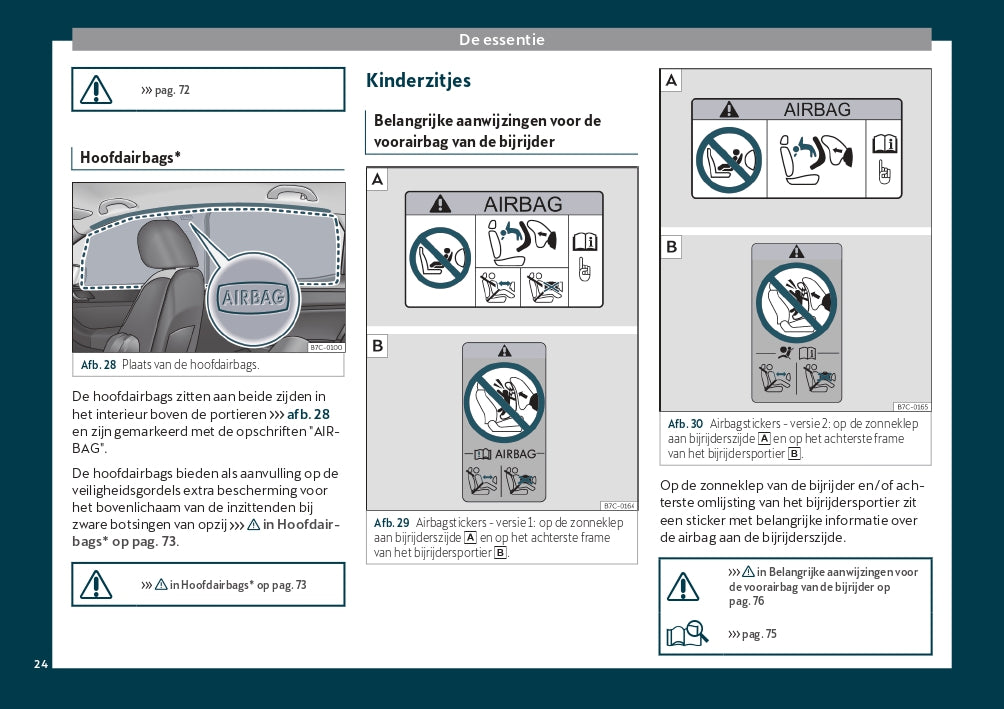 De essentie

››› pag. 72

Hoofdairbags*

AIRBAG

B7C-0100

Afb. 28 Plaats van de hoofdairbags.

De hoofdairbags zitten aan beide zijden in het interieur boven de portieren ››› afb. 28 en zijn gemarkeerd met de opschriften "AIRBAG".

De hoofdairbags bieden als aanvulling op de veiligheidsgordels extra bescherming voor het bovenlichaam van de inzittenden bij zware botsingen van opzij ››› ⚠ in Hoofdairbags* op pag. 73.

››› ⚠ in Hoofdairbags* op pag. 73

Kinderzitjes

Belangrijke aanwijzingen voor de voorairbag van de bijrijder

A

AIRBAG

B

AIRBAG

B7C-0164

Afb. 29 Airbagstickers - versie 1: op de zonneklep aan bijrijderszijde A en op het achterste frame van het bijrijdersportier B.

A

AIRBAG

B

B7C-0165

Afb. 30 Airbagstickers - versie 2: op de zonneklep aan bijrijderszijde A en op het achterste frame van het bijrijdersportier B.

Op de zonneklep van de bijrijder en/of achterste omlijsting van het bijrijdersportier zit een sticker met belangrijke informatie over de airbag aan de bijrijderszijde.

››› ⚠ in Belangrijke aanwijzingen voor de voorairbag van de bijrijder op pag. 76

››› pag. 75

24