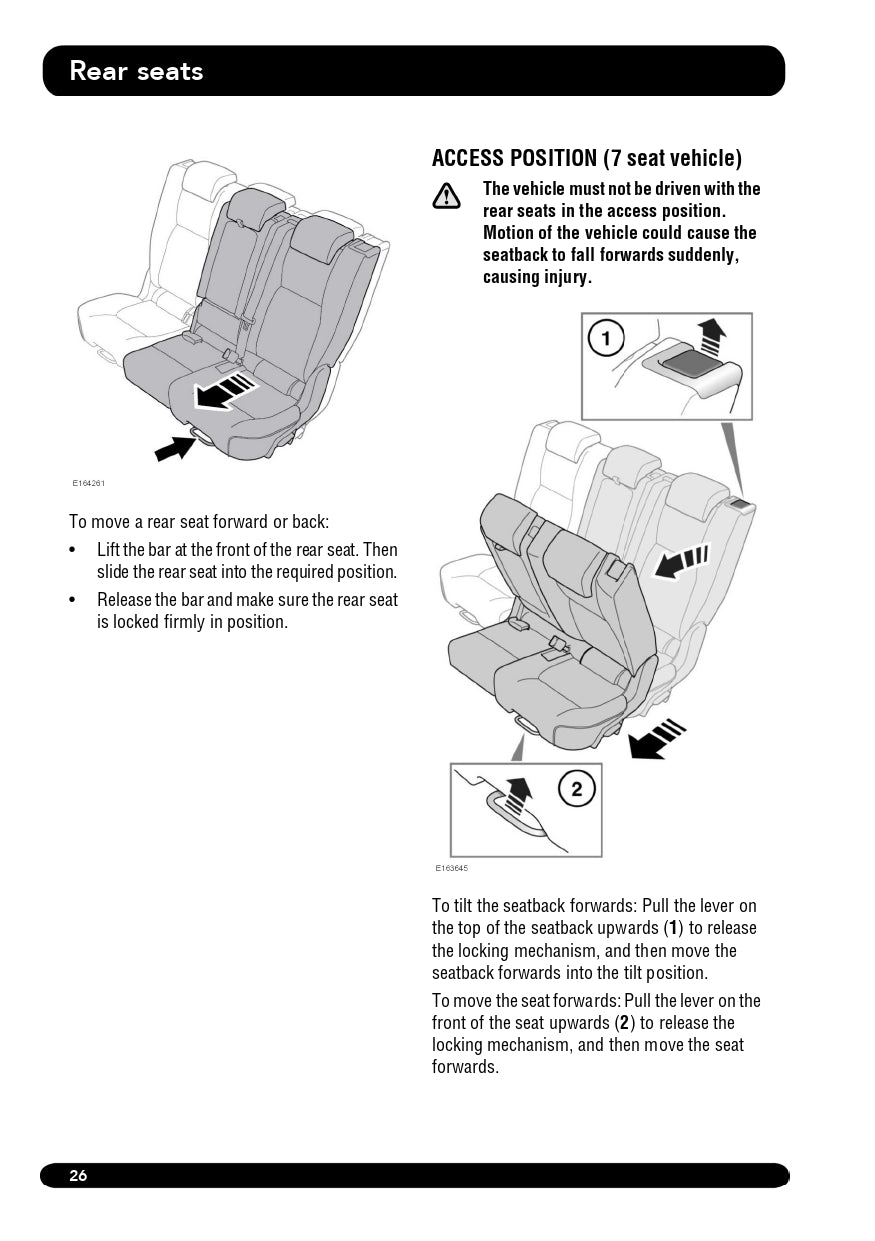 Rear seats

E164261

To move a rear seat forward or back:

• Lift the bar at the front of the rear seat. Then slide the rear seat into the required position.

• Release the bar and make sure the rear seat is locked firmly in position.

ACCESS POSITION (7 seat vehicle)

The vehicle must not be driven with the rear seats in the access position. Motion of the vehicle could cause the seatback to fall forwards suddenly, causing injury.

1

2

E163645

To tilt the seatback forwards: Pull the lever on the top of the seatback upwards (1) to release the locking mechanism, and then move the seatback forwards into the tilt position.

To move the seat forwards: Pull the lever on the front of the seat upwards (2) to release the locking mechanism, and then move the seat forwards.

26