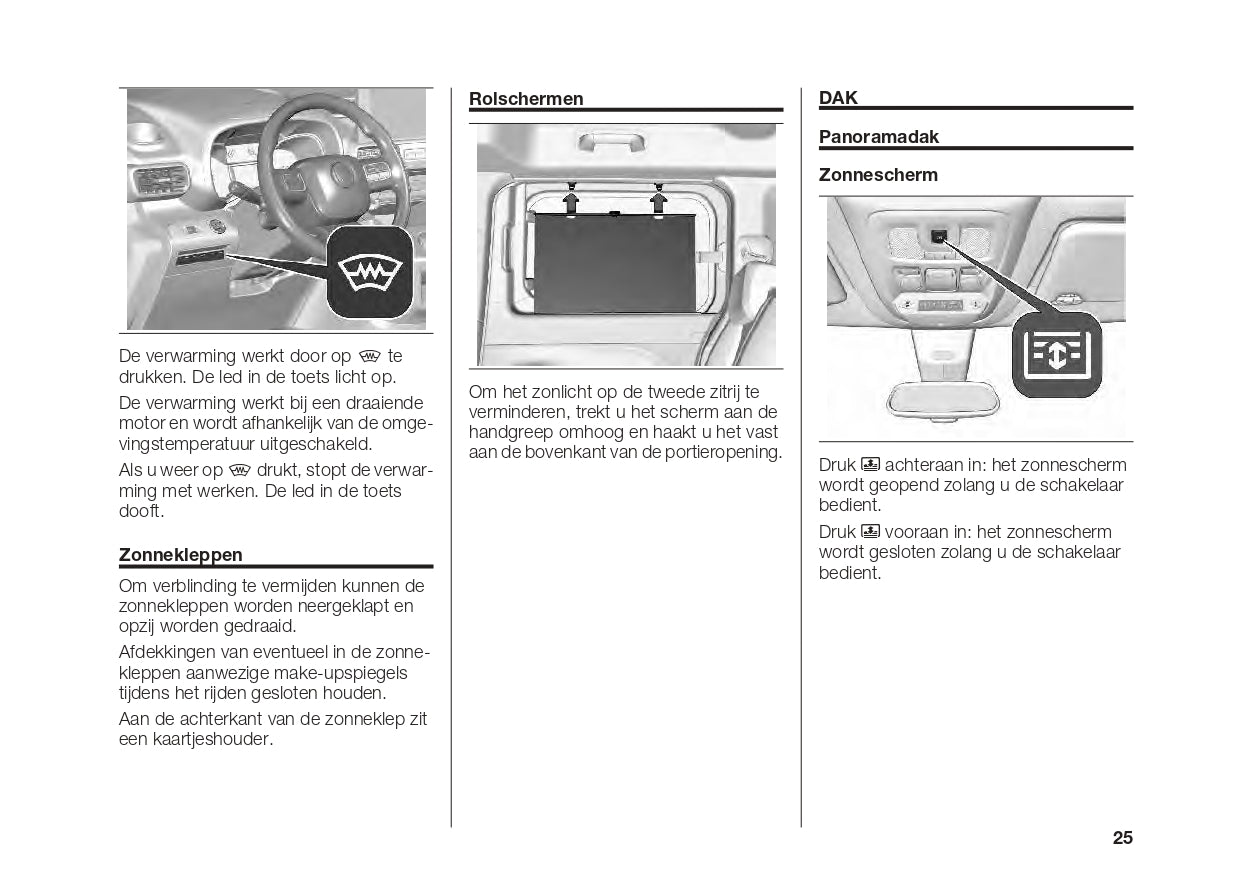 De verwarming werkt door op te drukken. De led in de toets licht op.

De verwarming werkt bij een draaiende motor en wordt afhankelijk van de omgevingstemperatuur uitgeschakeld.

Als u weer op drukt, stopt de verwarming met werken. De led in de toets dooft.

Zonnekleppen

Om verblinding te vermijden kunnen de zonnekleppen worden neergeklapt en opzij worden gedraaid.

Afdekkingen van eventueel in de zonnekleppen aanwezige make-upspiegels tijdens het rijden gesloten houden.

Aan de achterkant van de zonneklep zit een kaartjeshouder.

Rolschermen

Om het zonlicht op de tweede zitrij te verminderen, trekt u het scherm aan de handgreep omhoog en haakt u het vast aan de bovenkant van de portieropening.

DAK

Panoramadak

Zonnescherm

Druk achteraan in: het zonnescherm wordt geopend zolang u de schakelaar bedient.

Druk vooraan in: het zonnescherm wordt gesloten zolang u de schakelaar bedient.

25