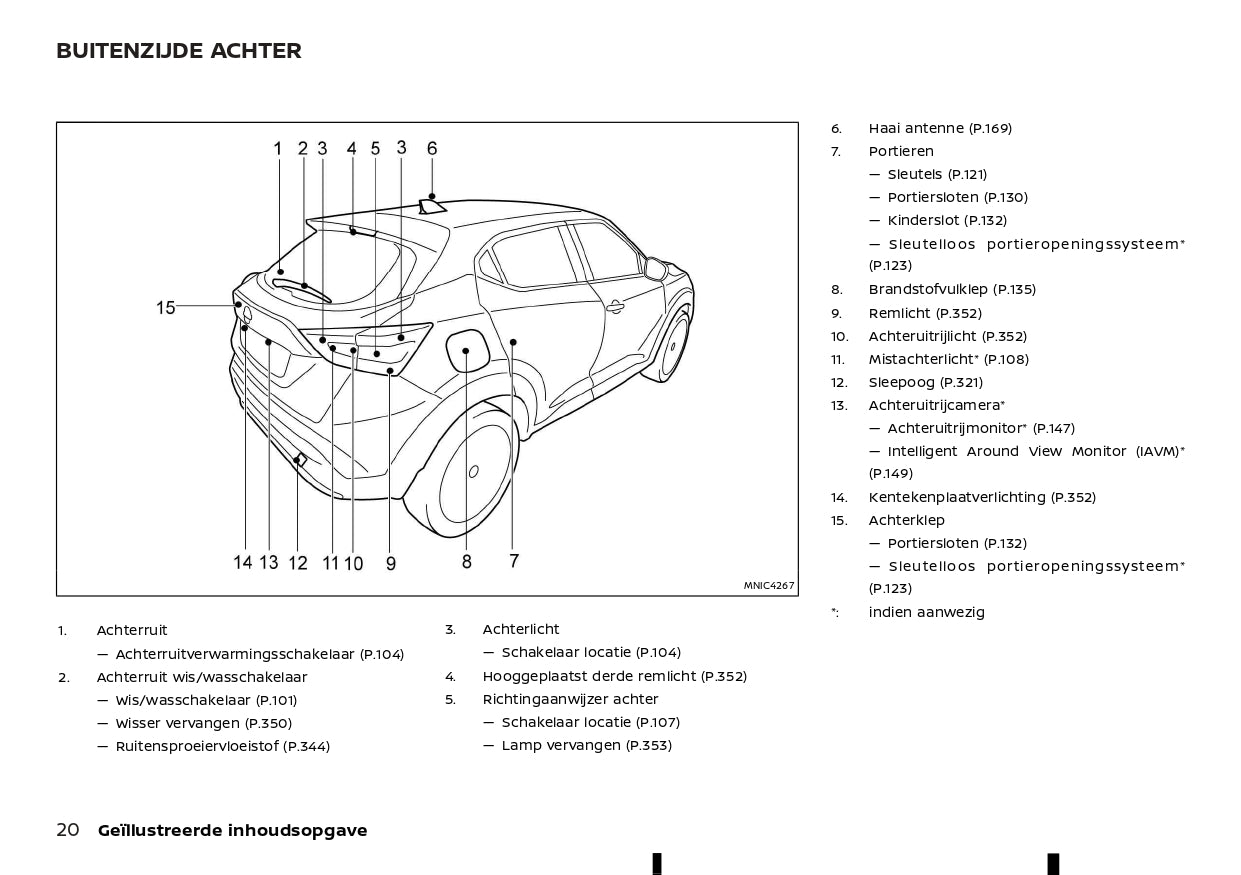 BUITENZIJDE ACHTER

1 2 3 4 5 3 6

15

14 13 12 11 10 9 8 7

MNIC4267

1. Achterruit
— Achterruitverwarmingsschakelaar (P.104)
2. Achterruit wis/wasschakelaar
— Wis/wasschakelaar (P.101)
— Wisser vervangen (P.350)
— Ruitensproeiervloeistof (P.344)

3. Achterlicht
— Schakelaar locatie (P.104)
4. Hooggeplaatst derde remlicht (P.352)
5. Richtingaanwijzer achter
— Schakelaar locatie (P.107)
— Lamp vervangen (P.353)

6. Haai antenne (P.169)
7. Portieren
— Sleutels (P.121)
— Portiersloten (P.130)
— Kinderslot (P.132)
— Sleutelloos portieropeningssysteem* (P.123)
8. Brandstofvulklep (P.135)
9. Remlicht (P.352)
10. Achteruitrijlicht (P.352)
11. Mistachterlicht* (P.108)
12. Sleepoog (P.321)
13. Achteruitrijcamera*
— Achteruitrijmonitor* (P.147)
— Intelligent Around View Monitor (IAVM)* (P.149)
14. Kentekenplaatverlichting (P.352)
15. Achterklep
— Portiersloten (P.132)
— Sleutelloos portieropeningssysteem* (P.123)
*: indien aanwezig

20 Geïllustreerde inhoudsopgave