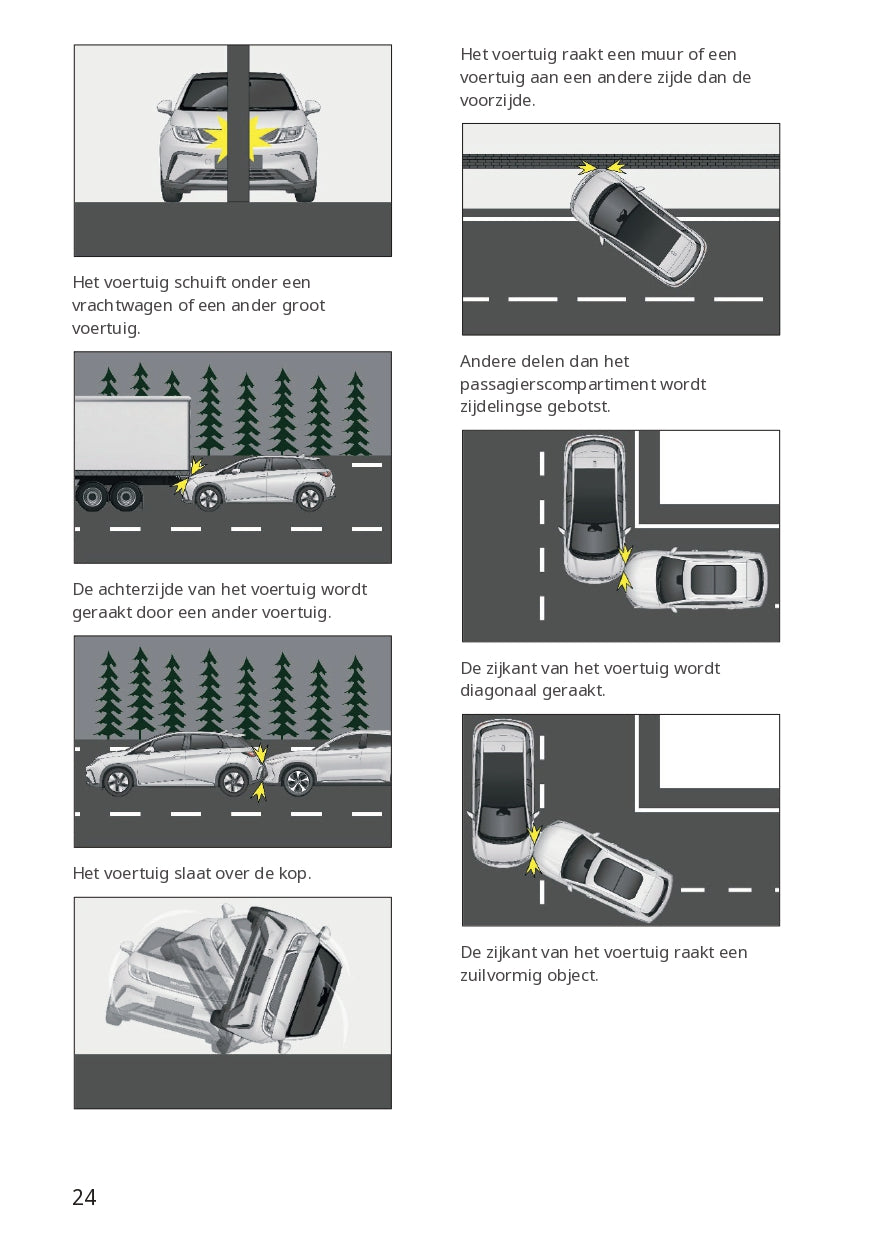 Het voertuig schuift onder een vrachtwagen of een ander groot voertuig.

De achterzijde van het voertuig wordt geraakt door een ander voertuig.

Het voertuig slaat over de kop.

Het voertuig raakt een muur of een voertuig aan een andere zijde dan de voorzijde.

Andere delen dan het passagierscompartiment wordt zijdelingse gebotst.

De zijkant van het voertuig wordt diagonaal geraakt.

De zijkant van het voertuig raakt een zuilvormig object.

24