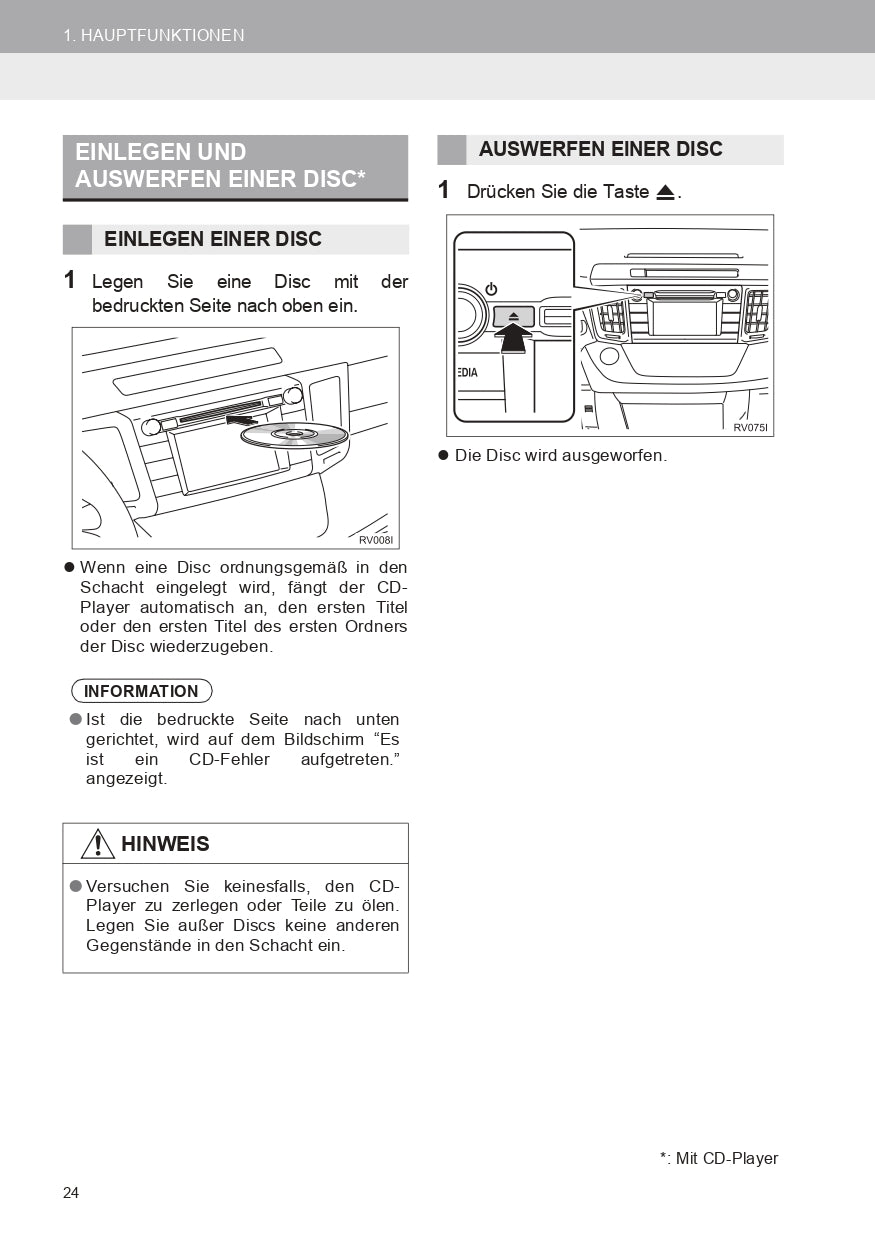 1. HAUPTFUNKTIONEN

EINLEGEN UND AUSWERFEN EINER DISC*

EINLEGEN EINER DISC

1 Legen Sie eine Disc mit der bedruckten Seite nach oben ein.

RV008I

● Wenn eine Disc ordnungsgemäß in den Schacht eingelegt wird, fängt der CD-Player automatisch an, den ersten Titel oder den ersten Titel des ersten Ordners der Disc wiederzugeben.

INFORMATION

● Ist die bedruckte Seite nach unten gerichtet, wird auf dem Bildschirm “Es ist ein CD-Fehler aufgetreten.” angezeigt.

HINWEIS

● Versuchen Sie keinesfalls, den CD-Player zu zerlegen oder Teile zu ölen. Legen Sie außer Discs keine anderen Gegenstände in den Schacht ein.

AUSWERFEN EINER DISC

1 Drücken Sie die Taste ⏏.

EDIA

RV075I

● Die Disc wird ausgeworfen.

*: Mit CD-Player

24